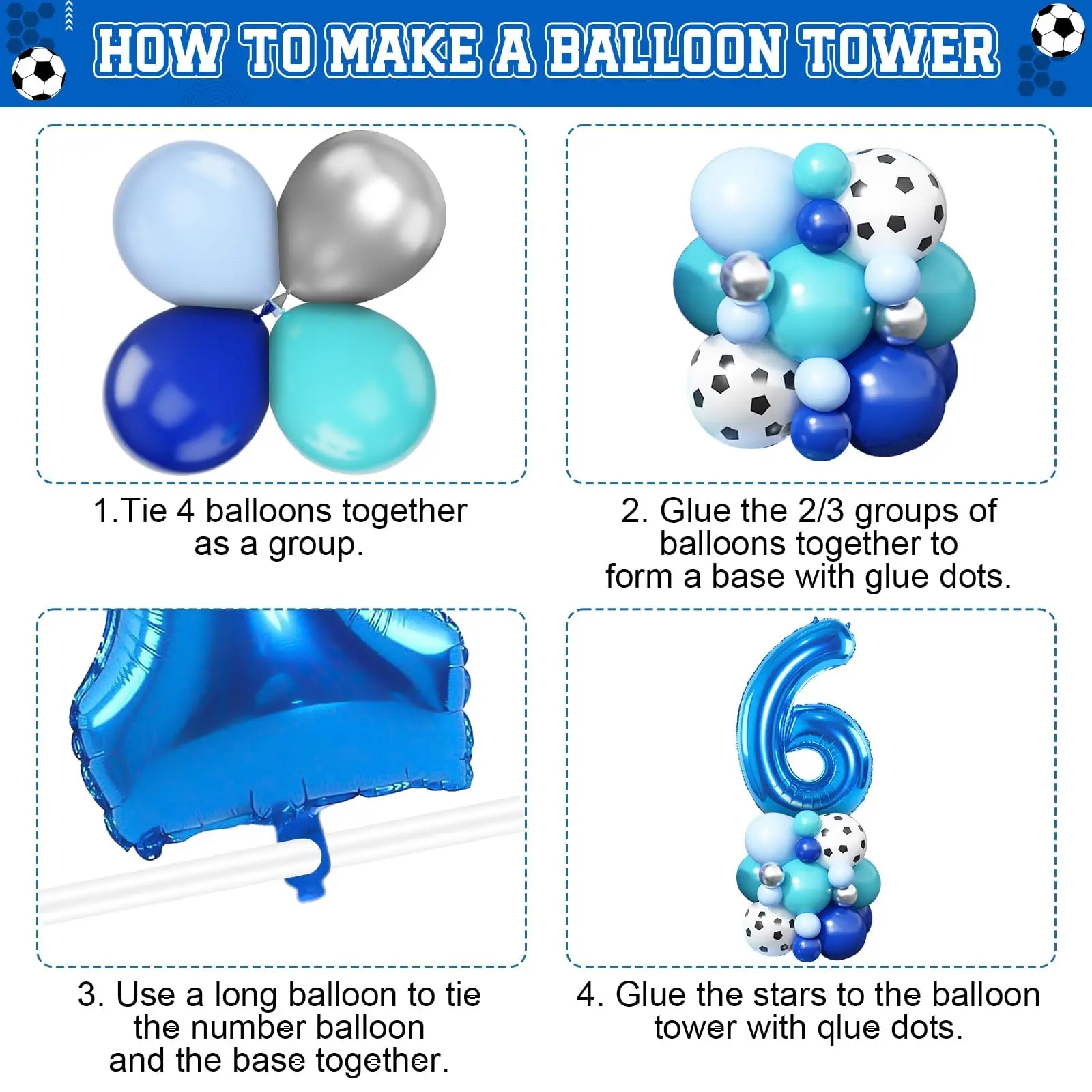 HOW TO MAKE A BALLOON TOWER

1.Tie 4 balloons together as a group.

2. Glue the 2/3 groups of balloons together to form a base with glue dots.

3. Use a long balloon to tie the number balloon and the base together.

4. Glue the stars to the balloon tower with qlue dots.