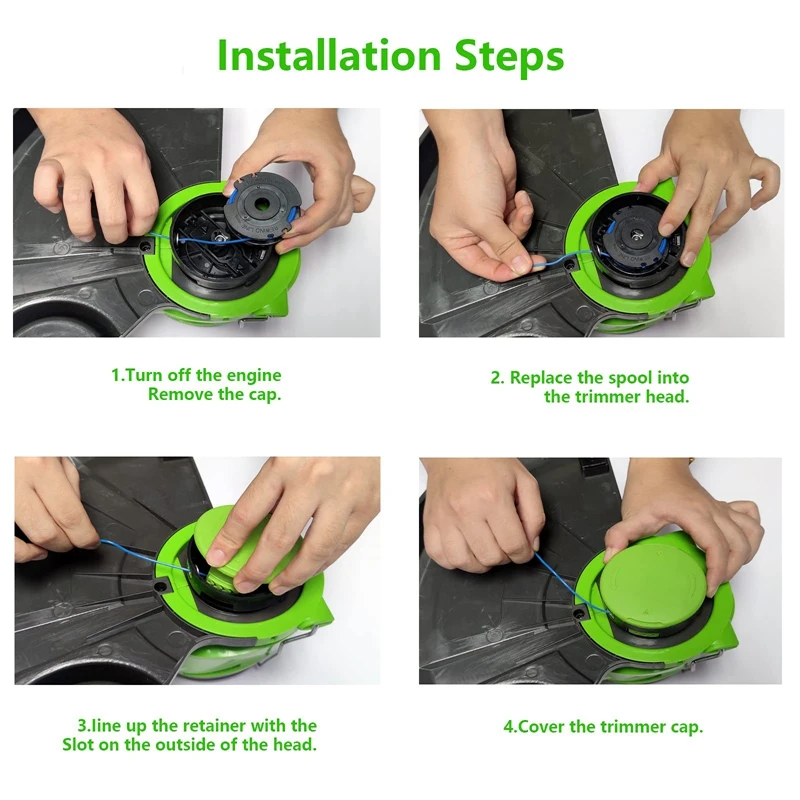 Installation Steps

1.Turn off the engine
Remove the cap.

2. Replace the spool into the trimmer head.

3.line up the retainer with the Slot on the outside of the head.

4.Cover the trimmer cap.