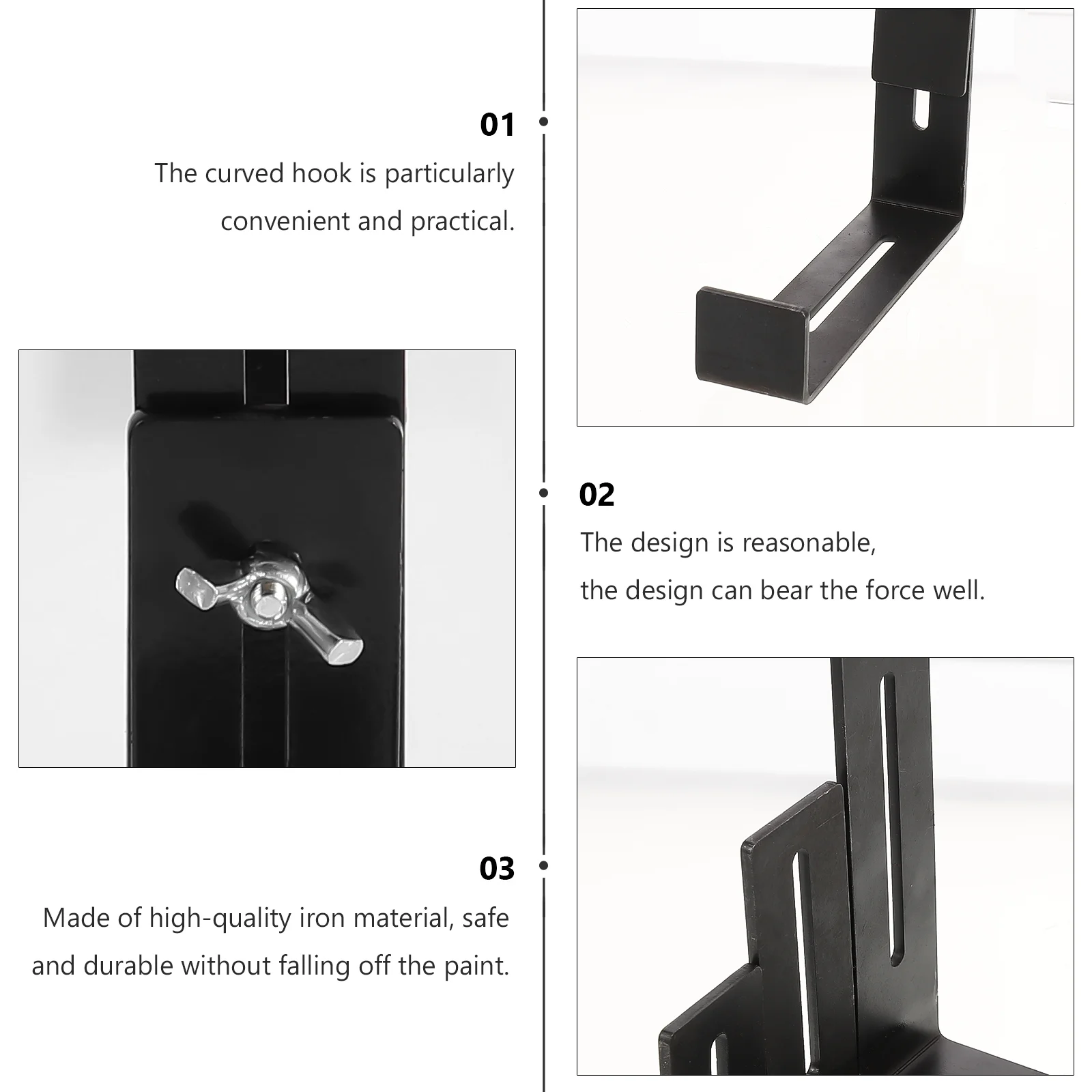 01

The curved hook is particularly convenient and practical.

02

The design is reasonable, the design can bear the force well.

03

Made of high-quality iron material, safe and durable without falling off the paint.