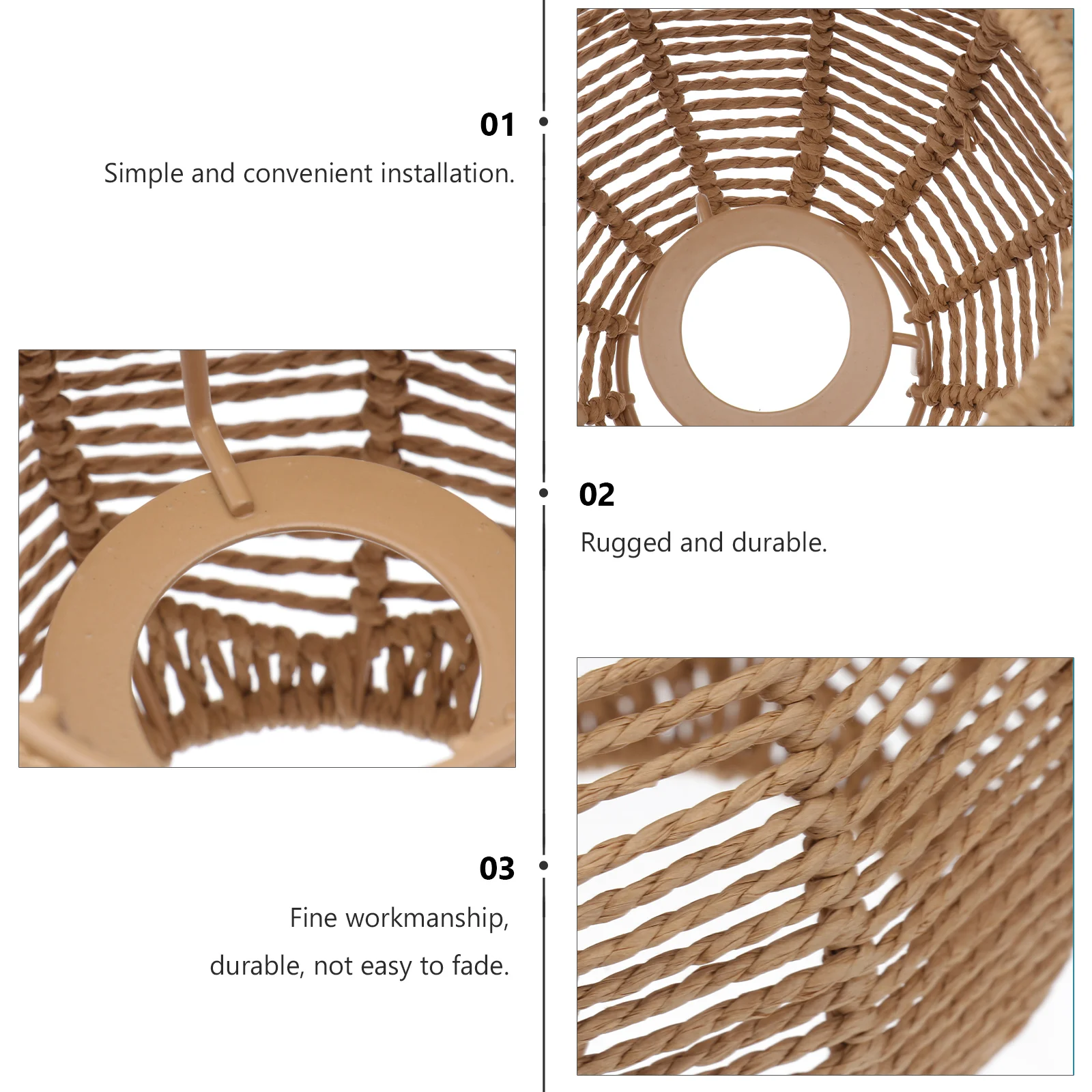 01

Simple and convenient installation.

02

Rugged and durable.

03

Fine workmanship, durable, not easy to fade.