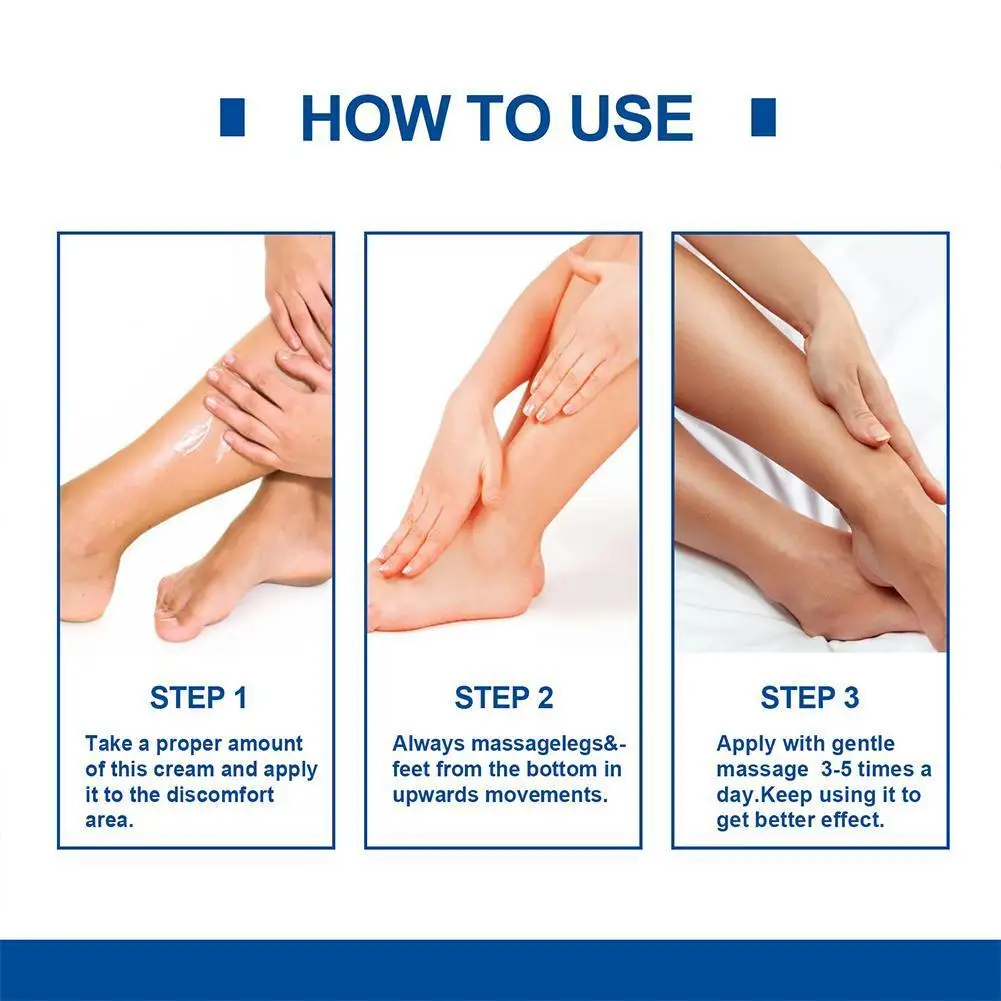 HOW TO USE

STEP 1

Take a proper amount of this cream and apply it to the discomfort area.

STEP 2

Always massagelegs&-feet from the bottom in upwards movements.

STEP 3

Apply with gentle massage 3-5 times a day.Keep using it to get better effect.