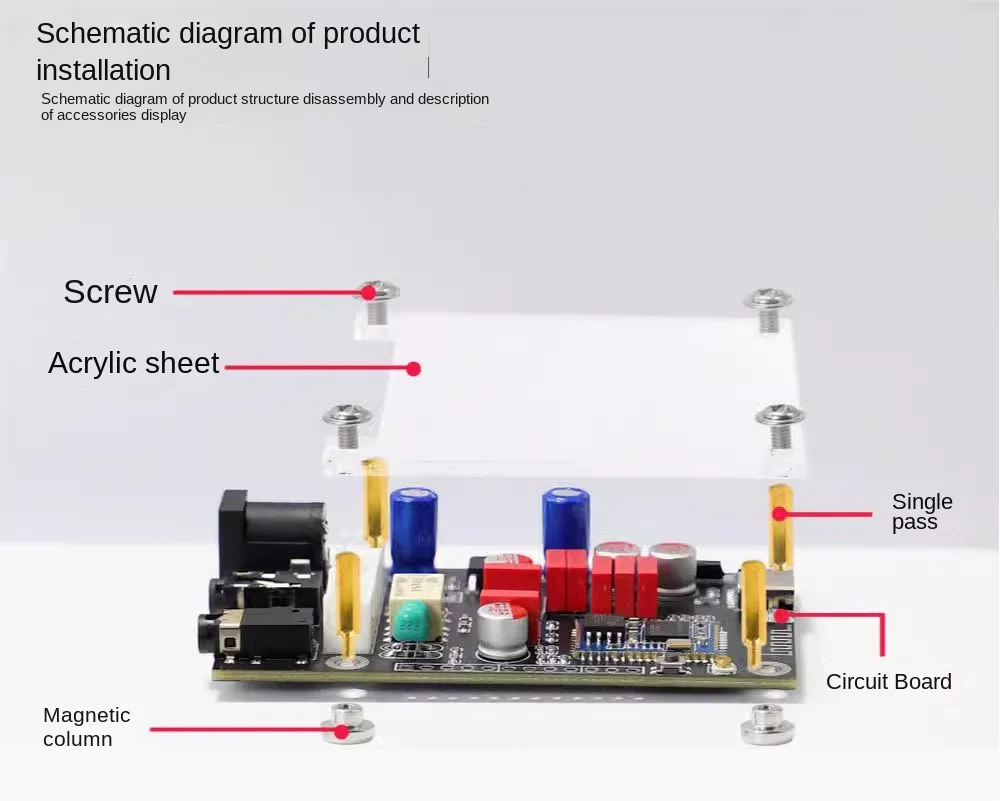 Schematic diagram of product installation

Schematic diagram of product structure disassembly and description of accessories display

Screw

Acrylic sheet

Single pass

Circuit Board

Magnetic column