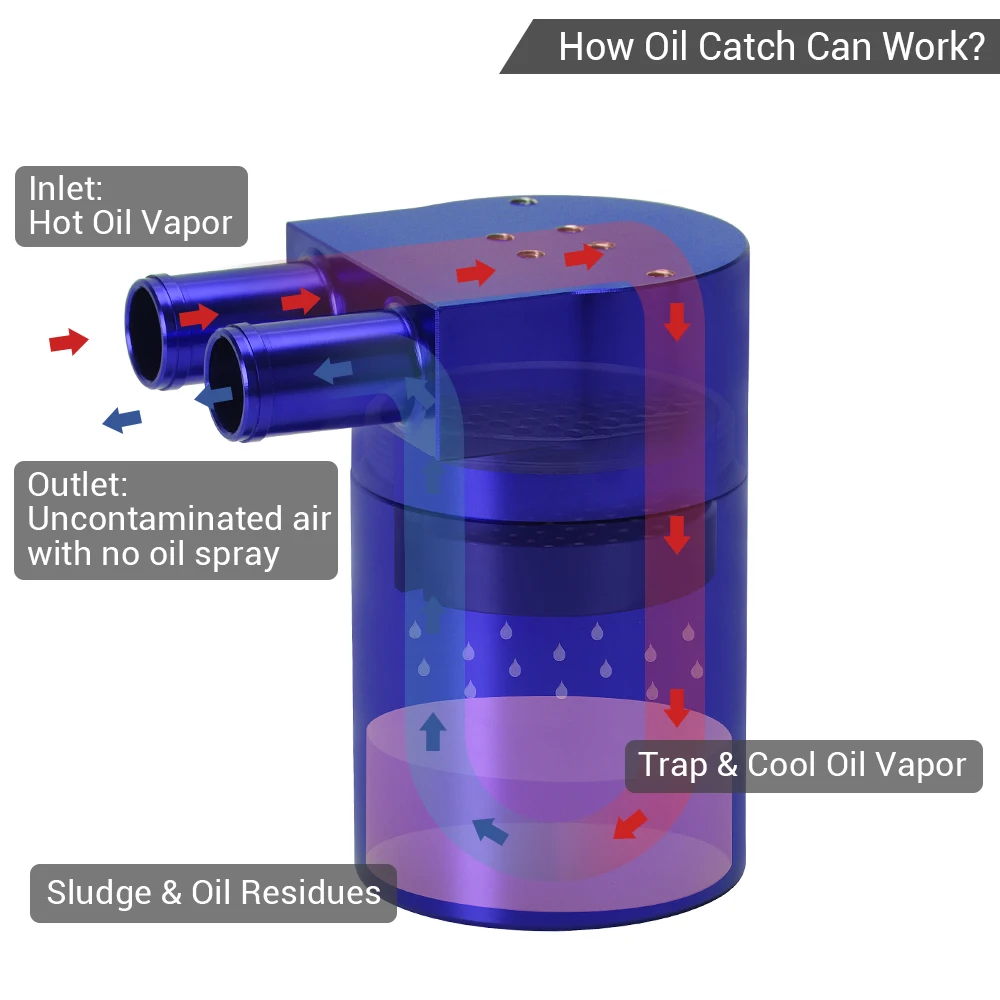 How Oil Catch Can Work?

Inlet:
Hot Oil Vapor

Outlet:
Uncontaminated air with no oil spray

Trap & Cool Oil Vapor

Sludge & Oil Residues