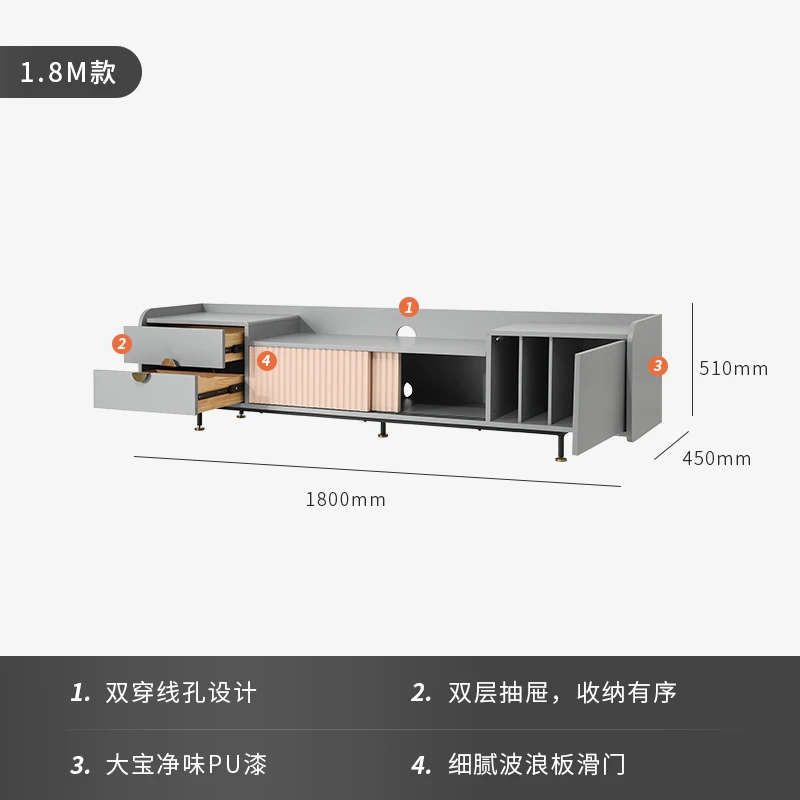 1.8M款

1

2

4

3

510mm

450mm

1800mm

1. 双穿线孔设计

2. 双层抽屉，收纳有序

3. 大宝净味PU漆

4. 细腻波浪板滑门