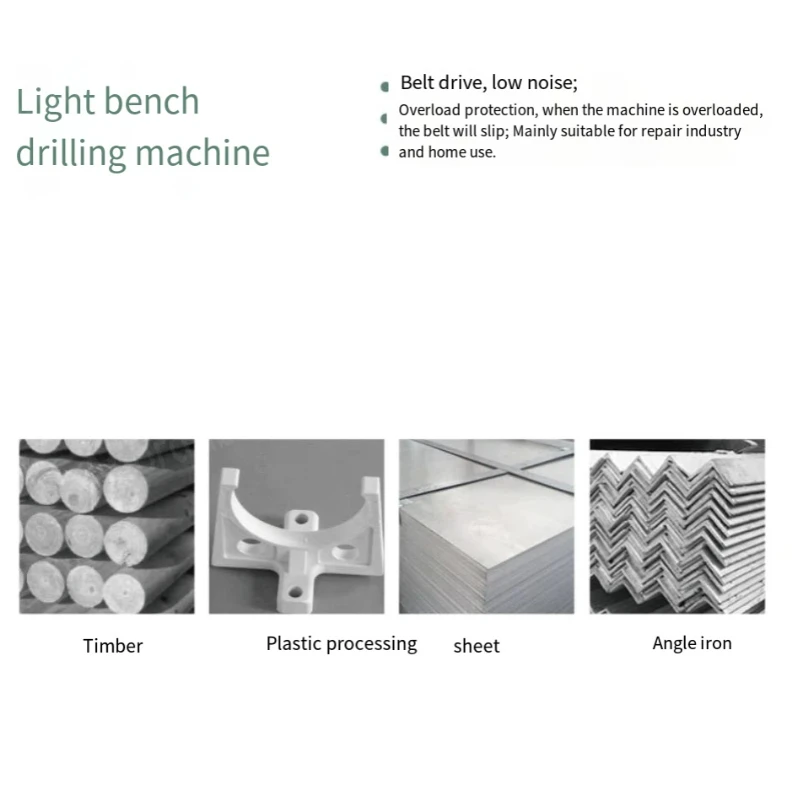 Light bench drilling machine

Belt drive, low noise;

Overload protection, when the machine is overloaded, the belt will slip; Mainly suitable for repair industry and home use.

Timber

Plastic processing

sheet

Angle iron