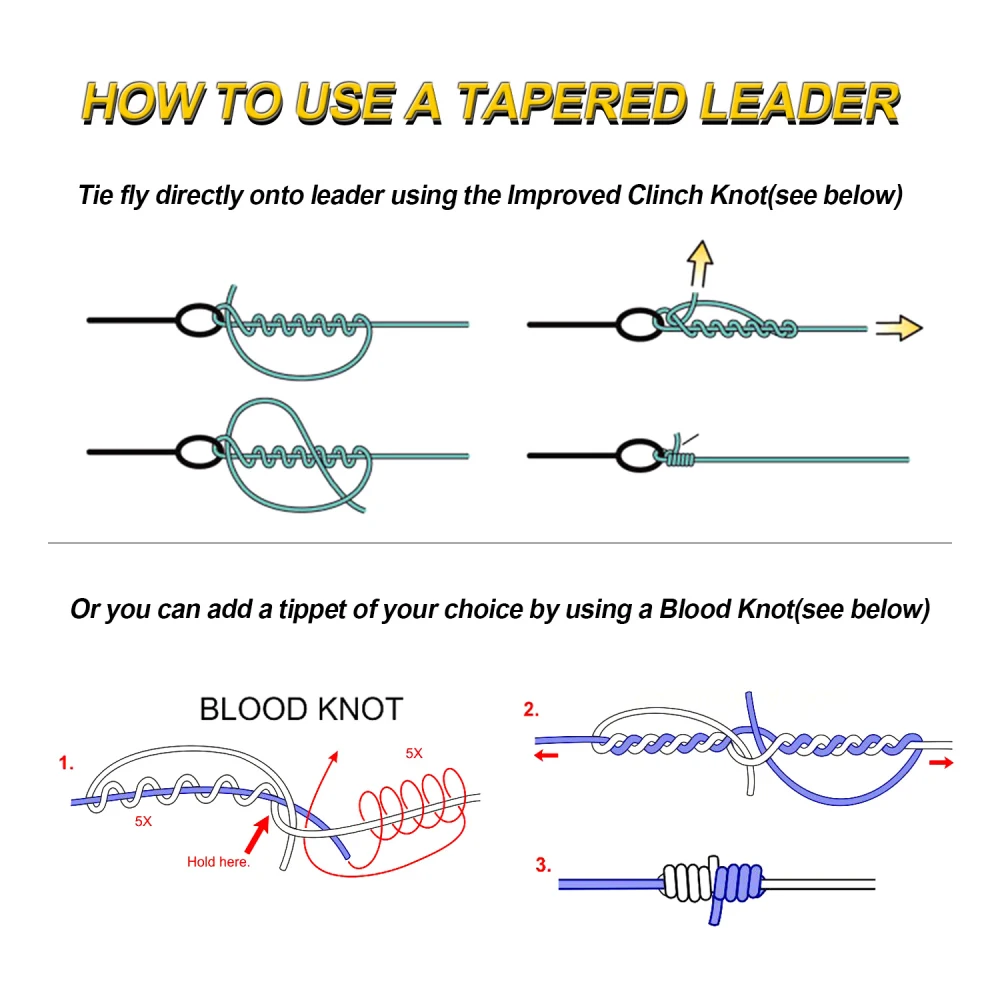 HOW TO USE A TAPERED LEADER

Tie fly directly onto leader using the Improved Clinch Knot(see below)

Or you can add a tippet of your choice by using a Blood Knot(see below)

BLOOD KNOT

1.

5X

5X

Hold here.

2.

3.