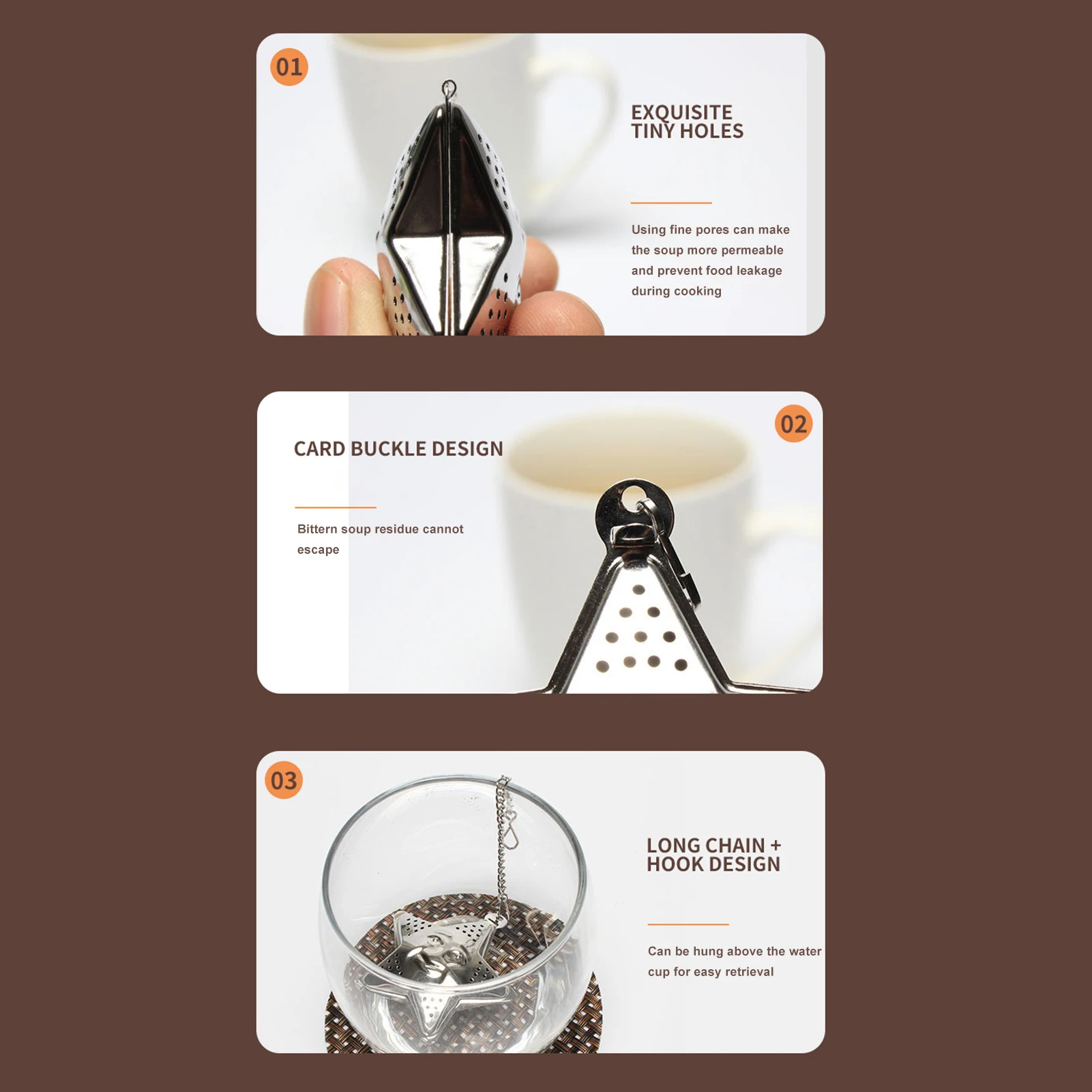 01

EXQUISITE TINY HOLES

Using fine pores can make the soup more permeable and prevent food leakage during cooking

02

CARD BUCKLE DESIGN

Bittern soup residue cannot escape

03

LONG CHAIN + HOOK DESIGN

Can be hung above the water cup for easy retrieval