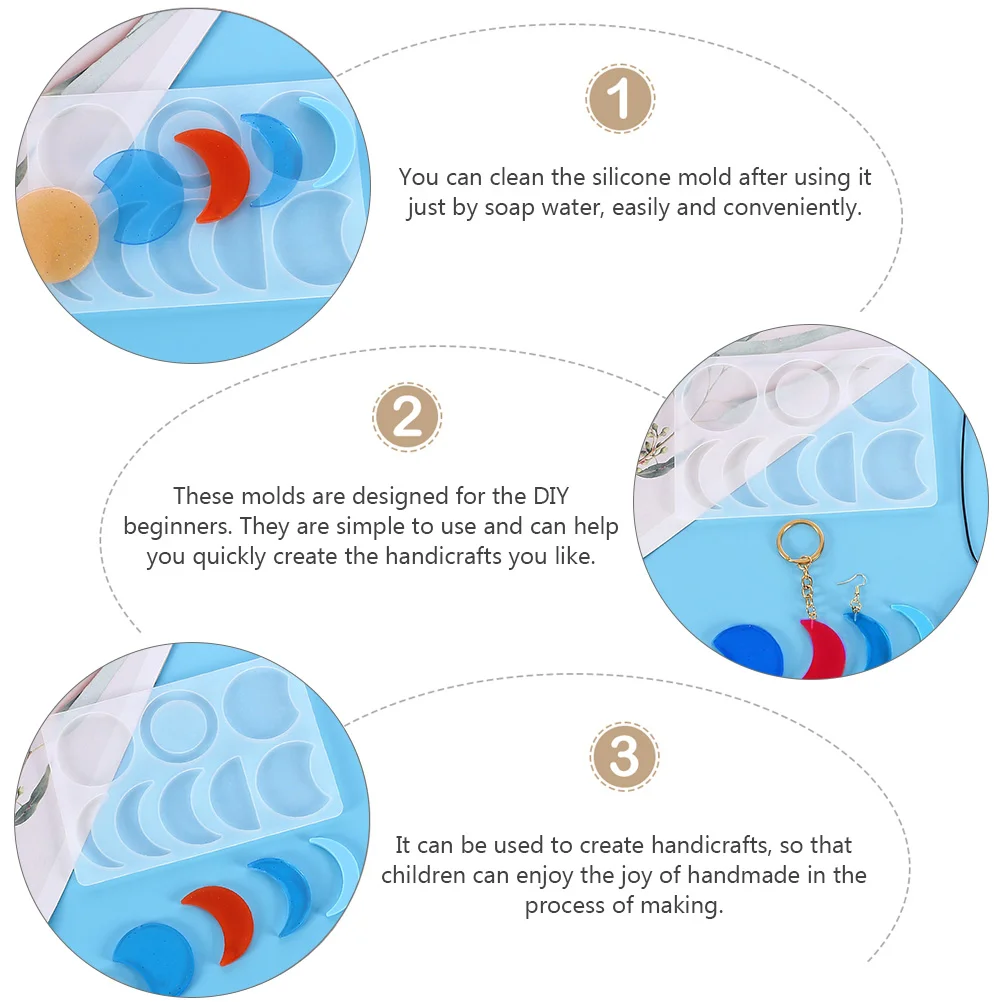 1

You can clean the silicone mold after using it just by soap water, easily and conveniently.

2

These molds are designed for the DIY beginners. They are simple to use and can help you quickly create the handicrafts you like.

3

It can be used to create handicrafts, so that children can enjoy the joy of handmade in the process of making.