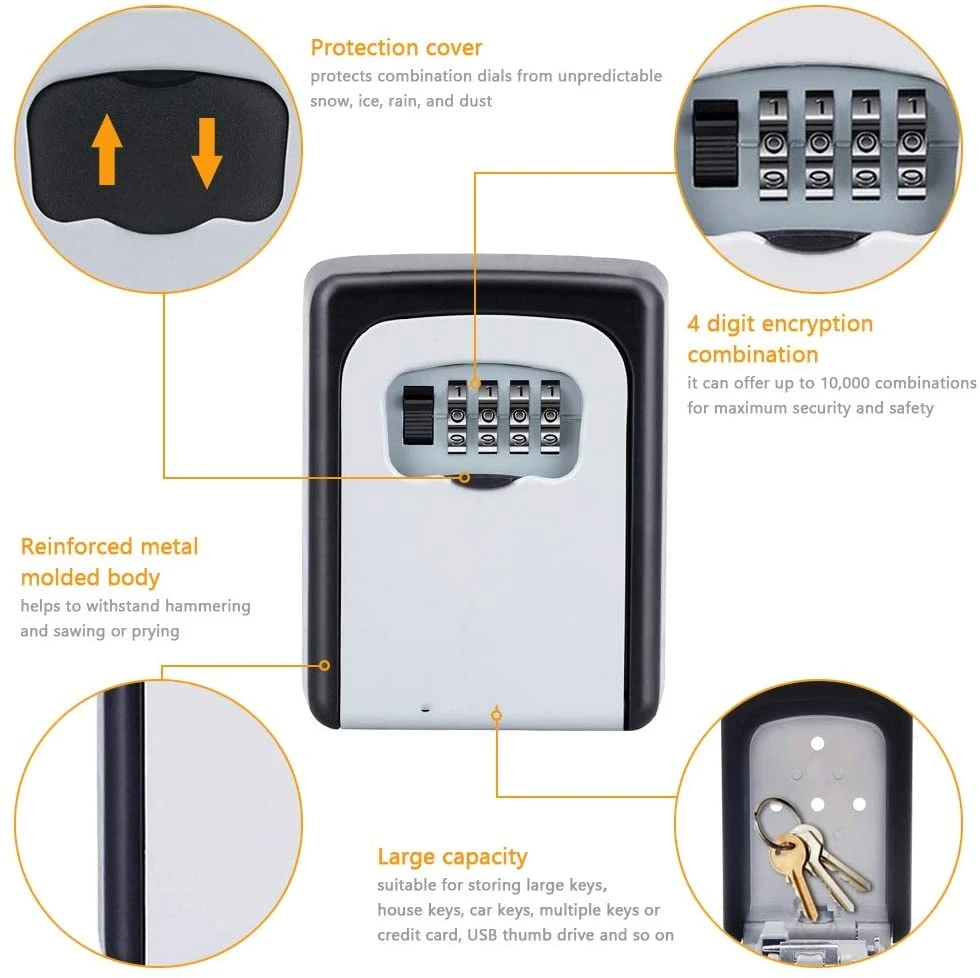 Protection cover
protects combination dials from unpredictable snow, ice, rain, and dust

4 digit encryption combination
it can offer up to 10,000 combinations for maximum security and safety

Reinforced metal molded body
helps to withstand hammering and sawing or prying

Large capacity
suitable for storing large keys, house keys, car keys, multiple keys or credit card, USB thumb drive and so on