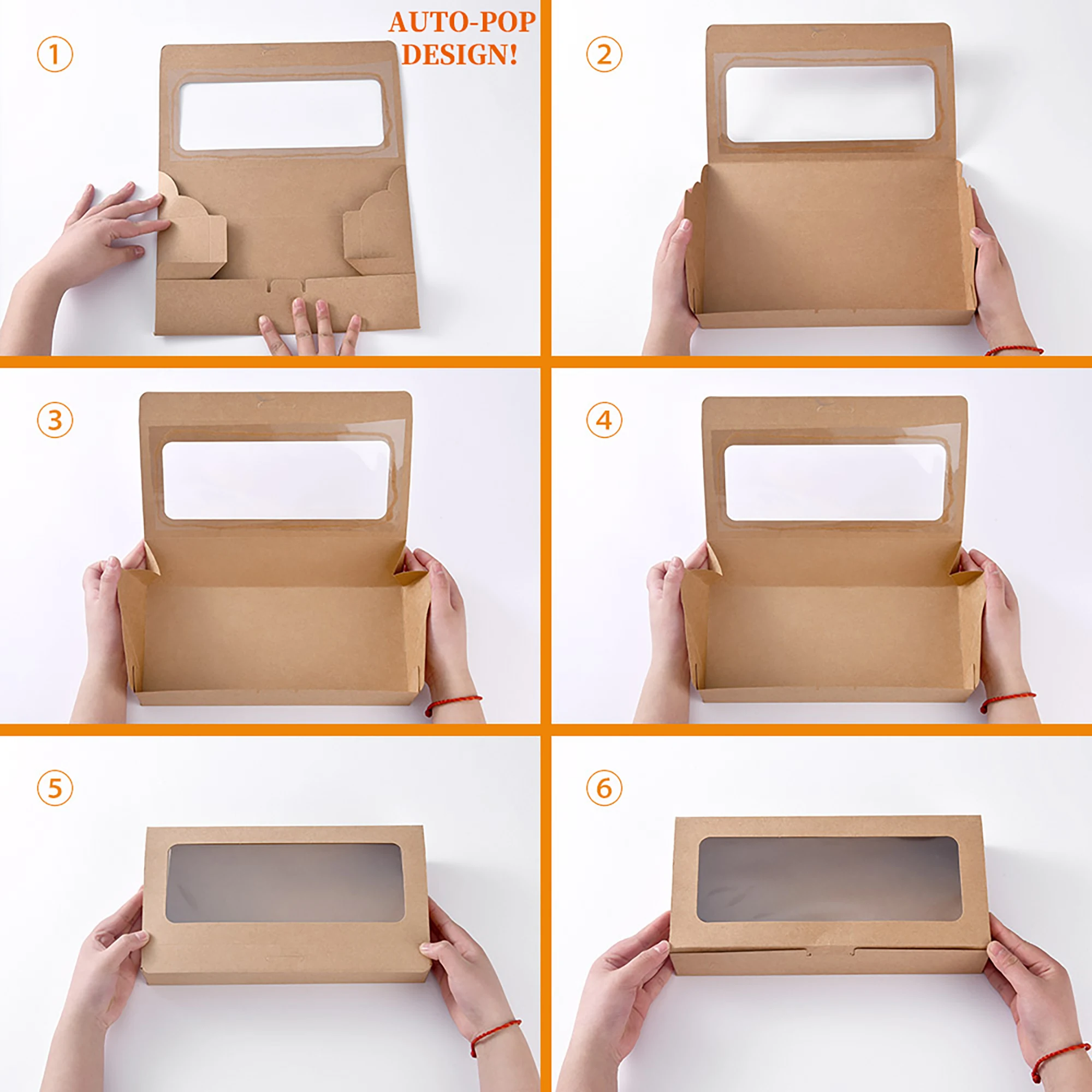 1

AUTO-POP DESIGN!

2

3

4

5

6