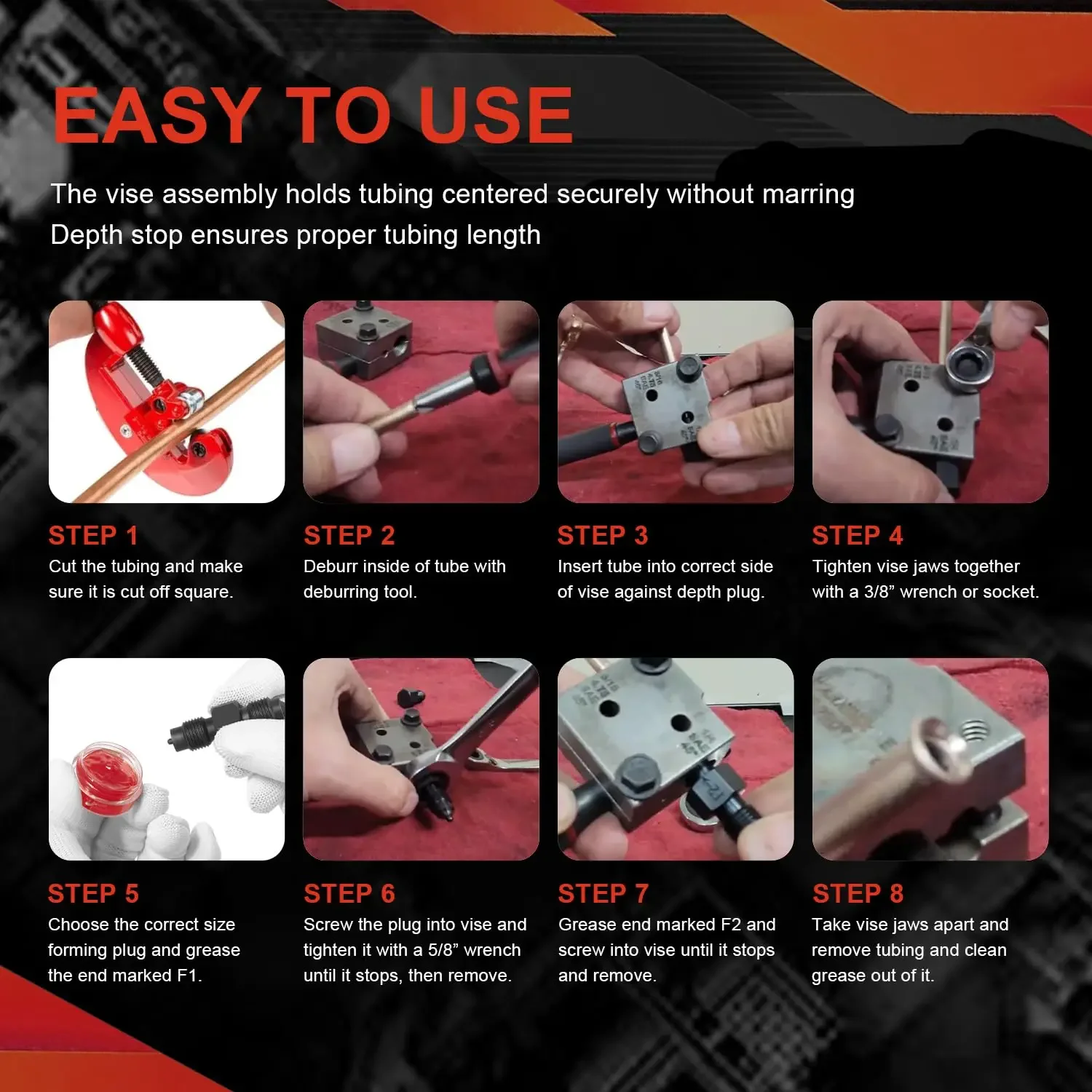 EASY TO USE

The vise assembly holds tubing centered securely without marring
Depth stop ensures proper tubing length

STEP 1
Cut the tubing and make sure it is cut off square.

STEP 2
Deburr inside of tube with deburring tool.

STEP 3
Insert tube into correct side of vise against depth plug.

STEP 4
Tighten vise jaws together with a 3/8” wrench or socket.

STEP 5
Choose the correct size forming plug and grease the end marked F1.

STEP 6
Screw the plug into vise and tighten it with a 5/8” wrench until it stops, then remove.

STEP 7
Grease end marked F2 and screw into vise until it stops and remove.

STEP 8
Take vise jaws apart and remove tubing and clean grease out of it.