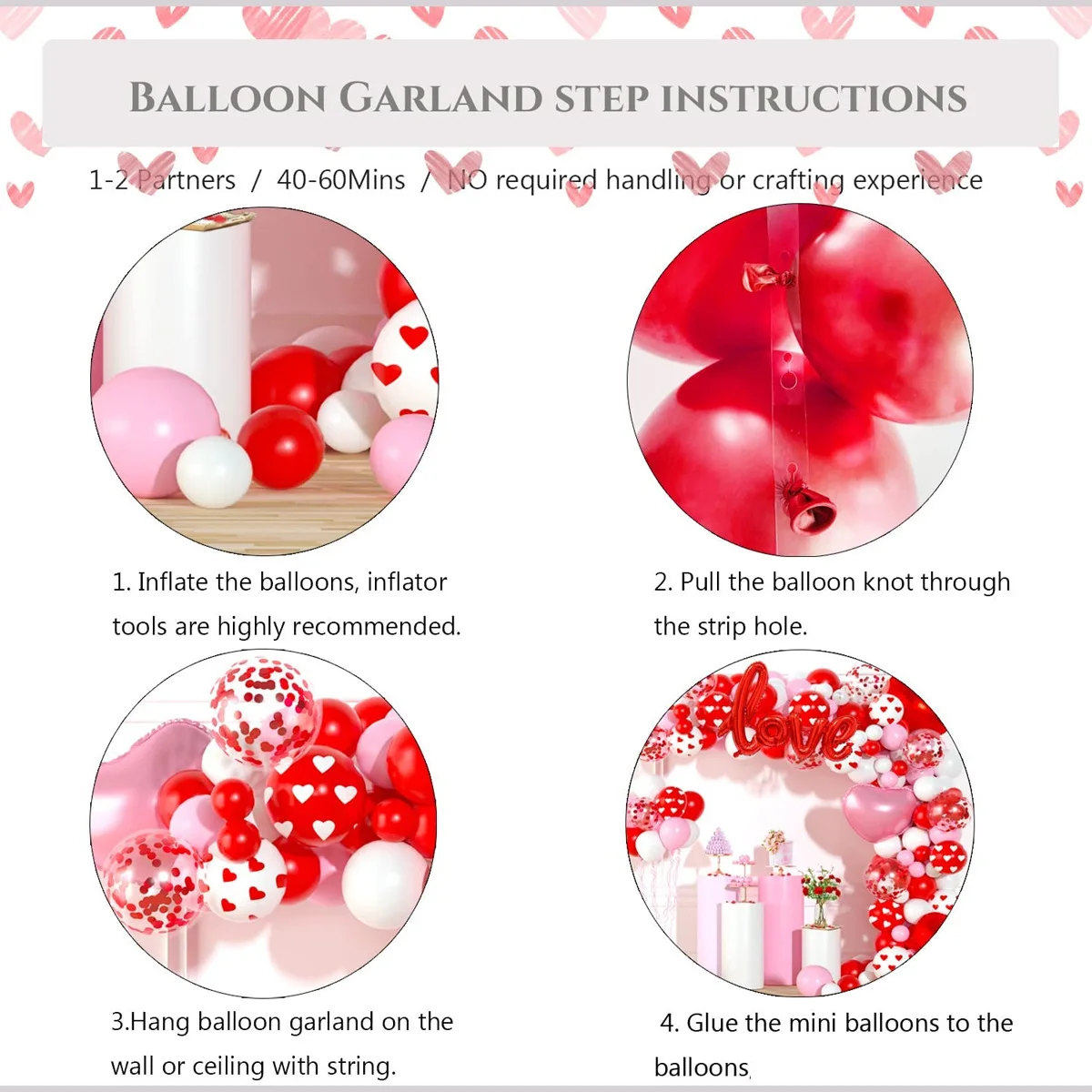 BALLOON GARLAND STEP INSTRUCTIONS

1-2 Partners / 40-60Mins / NO required handling or crafting experience

1. Inflate the balloons, inflator tools are highly recommended.

2. Pull the balloon knot through the strip hole.

love

3.Hang balloon garland on the wall or ceiling with string.

4. Glue the mini balloons to the balloons.