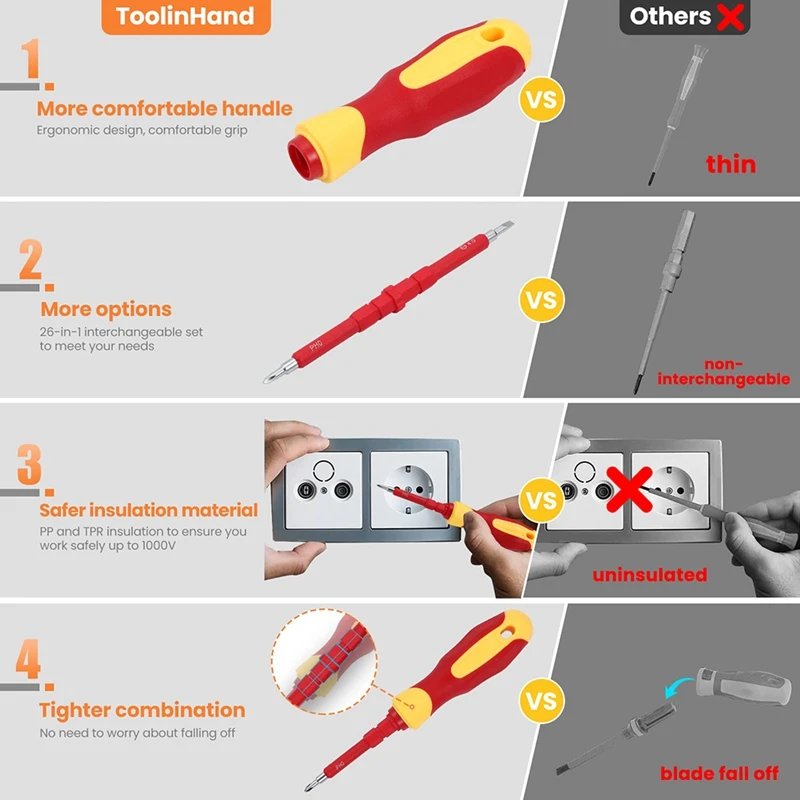 ToolinHand

Others

1.

More comfortable handle

Ergonomic design, comfortable grip

VS

thin

2.

More options

26-in-1 interchangeable set to meet your needs

PH0

VS

non-interchangeable

3.

Safer insulation material

PP and TPR insulation to ensure you work safely up to 1000V

VS

uninsulated

4.

Tighter combination

No need to worry about falling off

PH0

VS

blade fall off