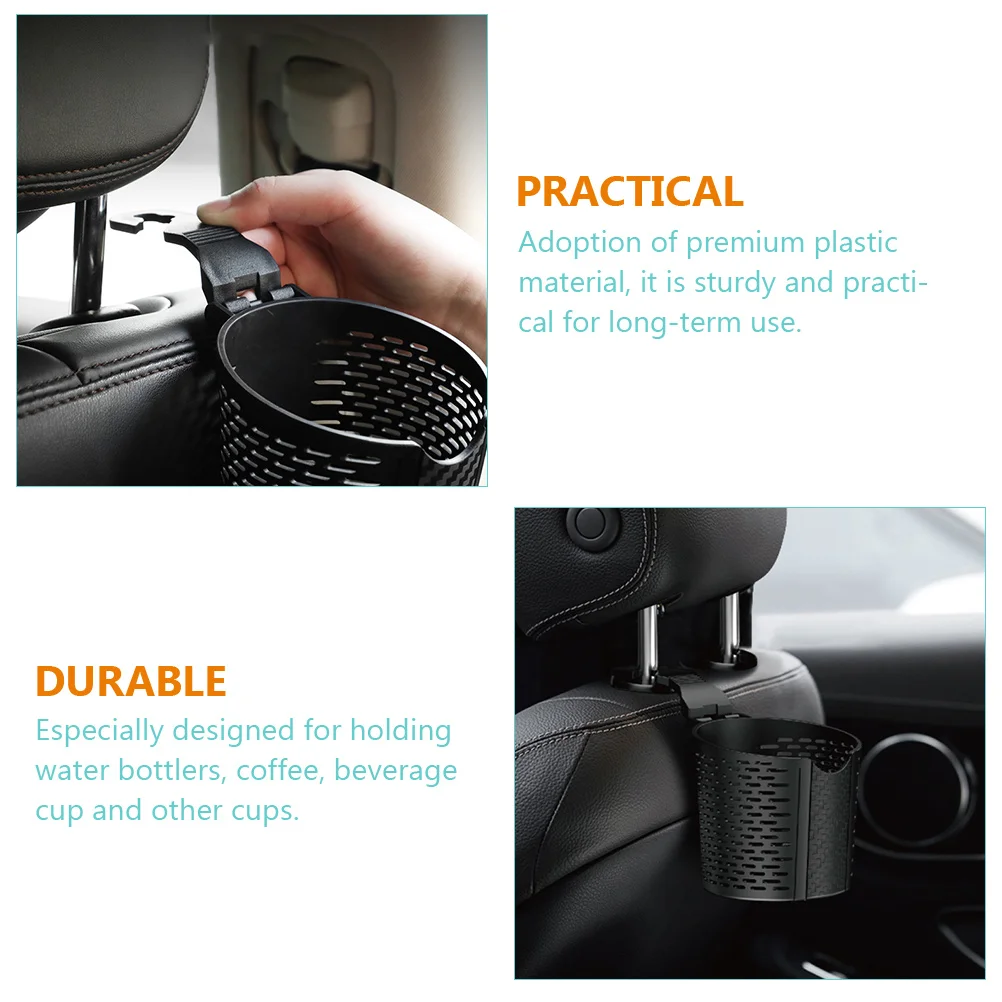 PRACTICAL

Adoption of premium plastic material, it is sturdy and practical for long-term use.

DURABLE

Especially designed for holding water bottlers, coffee, beverage cup and other cups.