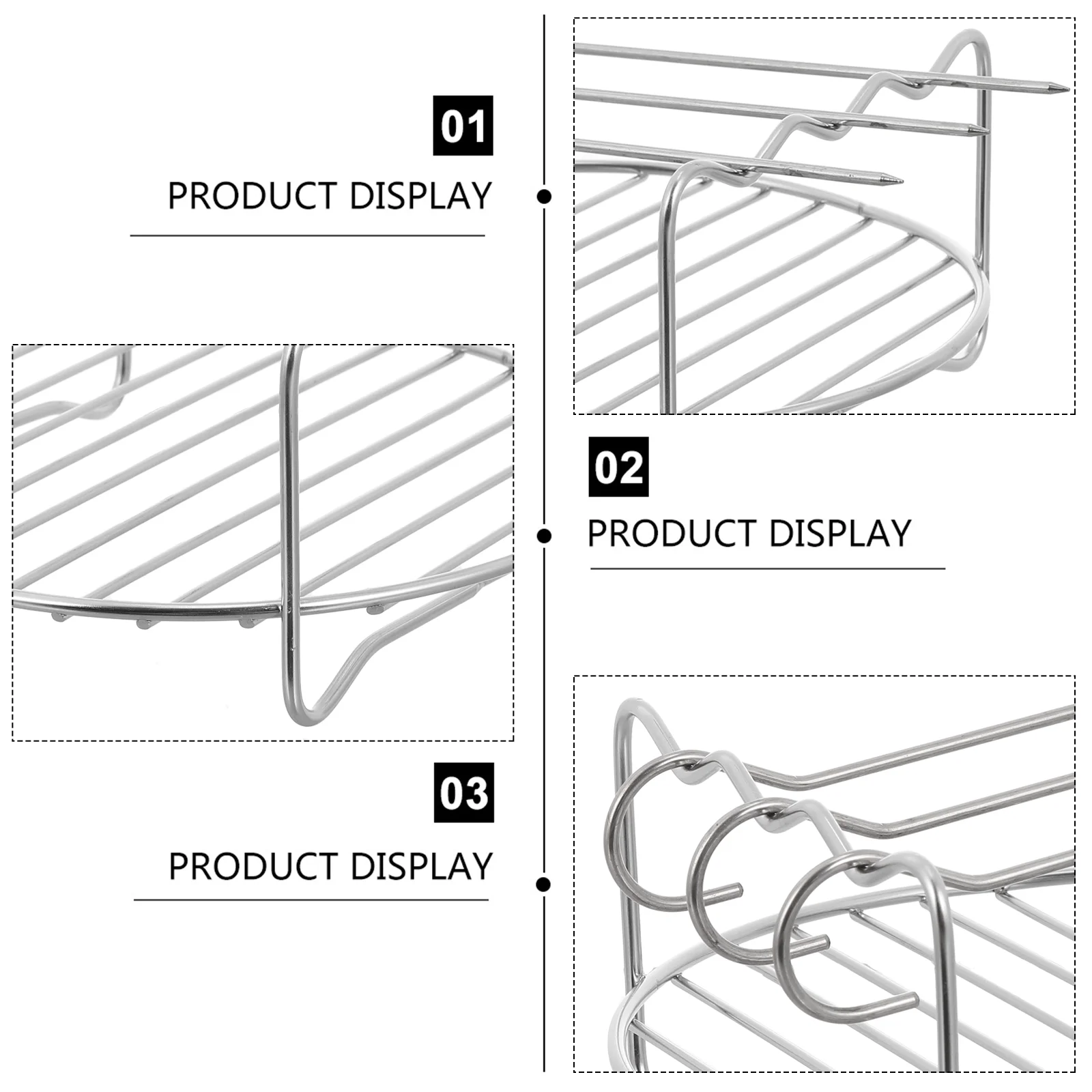 01
PRODUCT DISPLAY

02
PRODUCT DISPLAY

03
PRODUCT DISPLAY