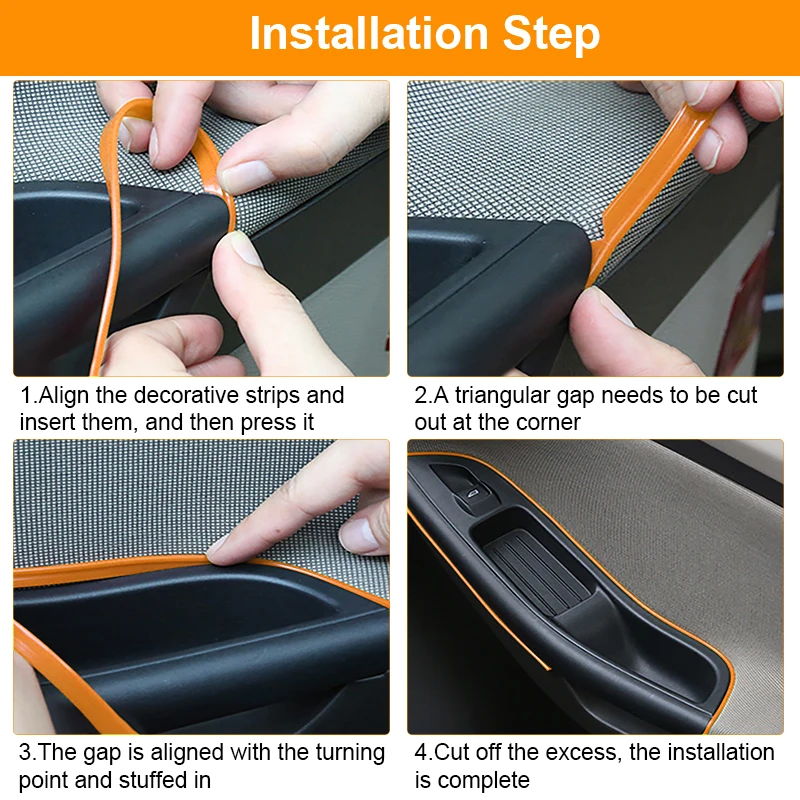 Installation Step

1.Align the decorative strips and insert them, and then press it

2.A triangular gap needs to be cut out at the corner

3.The gap is aligned with the turning point and stuffed in

4.Cut off the excess, the installation is complete