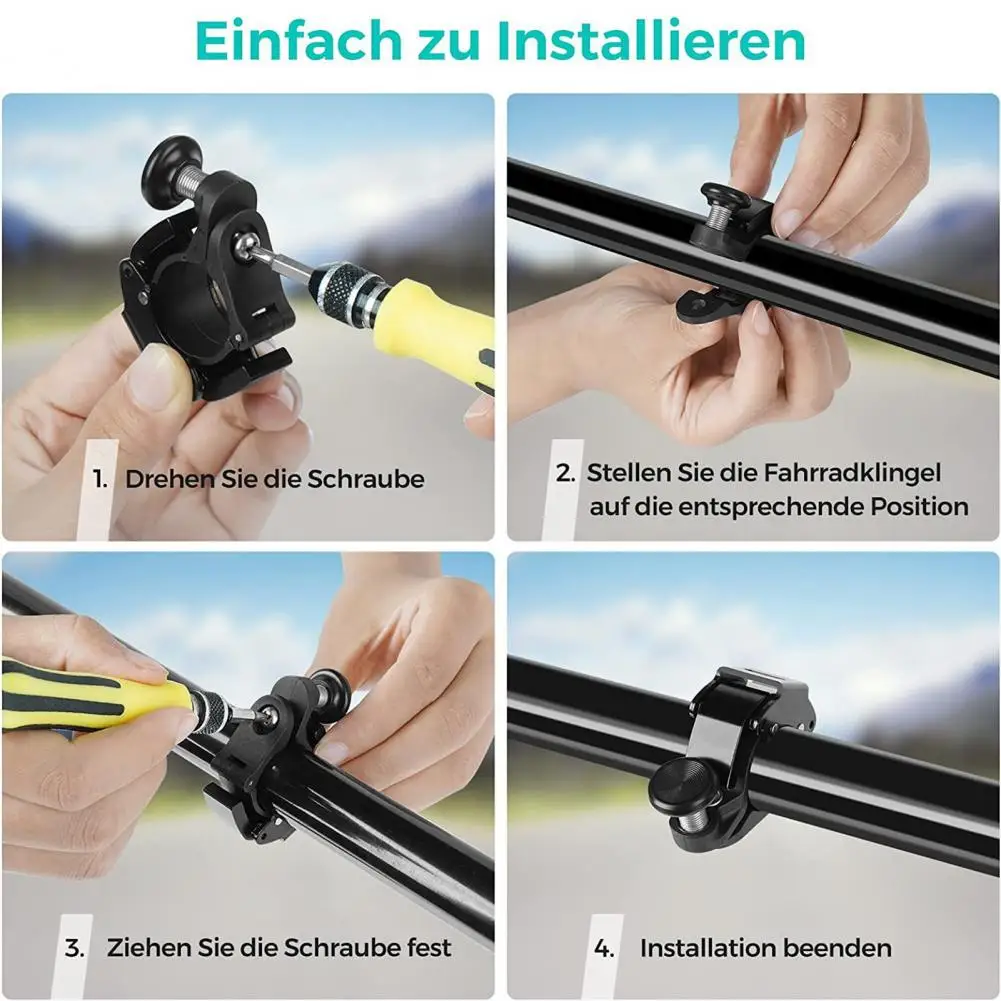 Einfach zu Installieren

1. Drehen Sie die Schraube

2. Stellen Sie die Fahrradklingel auf die entsprechende Position

3. Ziehen Sie die Schraube fest

4. Installation beenden