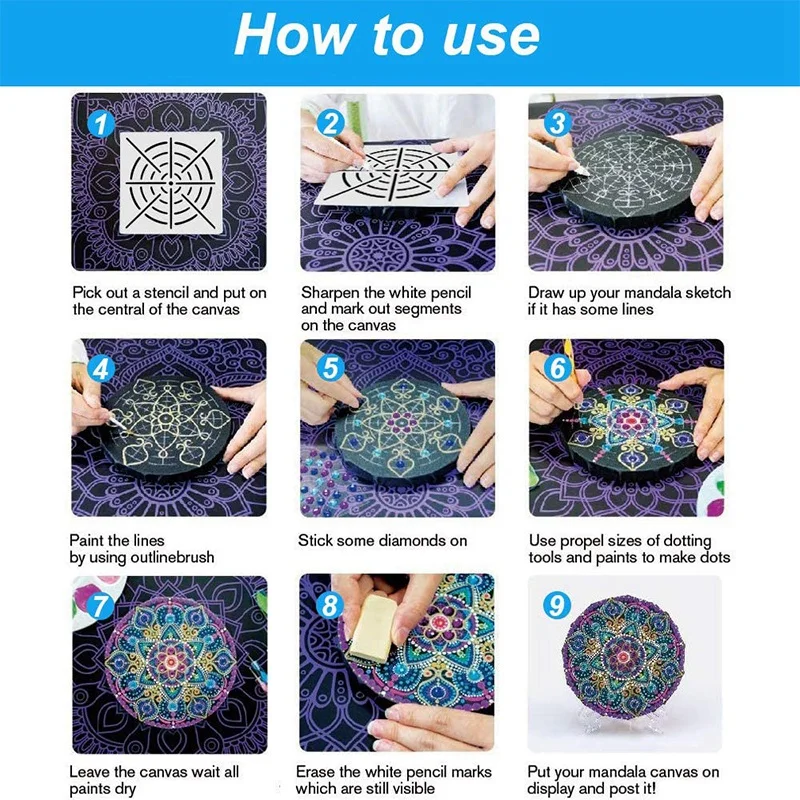 How to use

1
Pick out a stencil and put on the central of the canvas

2
Sharpen the white pencil and mark out segments on the canvas

3
Draw up your mandala sketch if it has some lines

4
Paint the lines by using outlinebrush

5
Stick some diamonds on

6
Use propel sizes of dotting tools and paints to make dots

7
Leave the canvas wait all paints dry

8
Erase the white pencil marks which are still visible

9
Put your mandala canvas on display and post it!