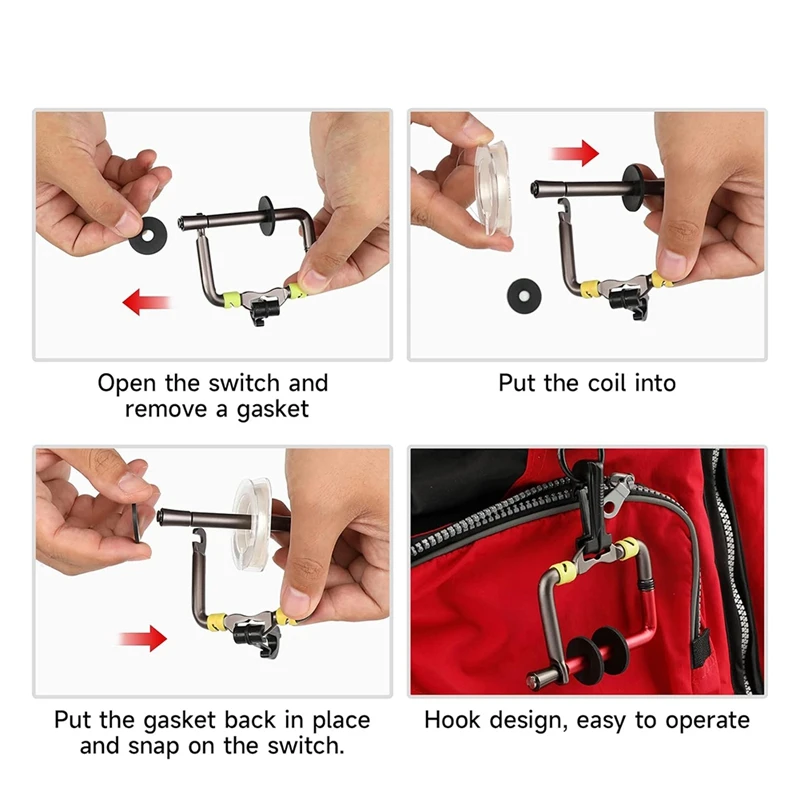 Open the switch and remove a gasket

Put the coil into

Put the gasket back in place and snap on the switch.

Hook design, easy to operate