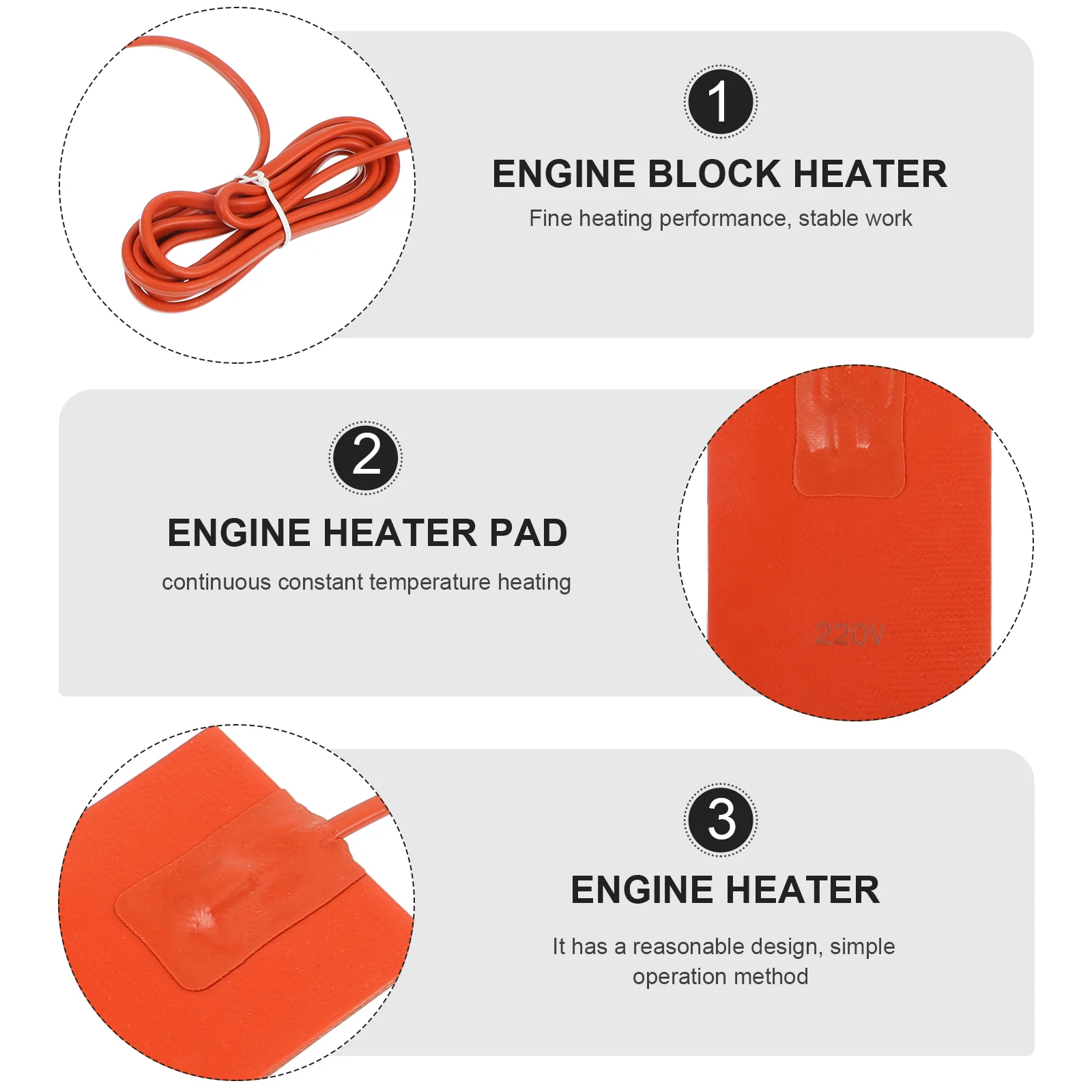 1

ENGINE BLOCK HEATER

Fine heating performance, stable work

2

ENGINE HEATER PAD

continuous constant temperature heating

220V

3

ENGINE HEATER

It has a reasonable design, simple operation method