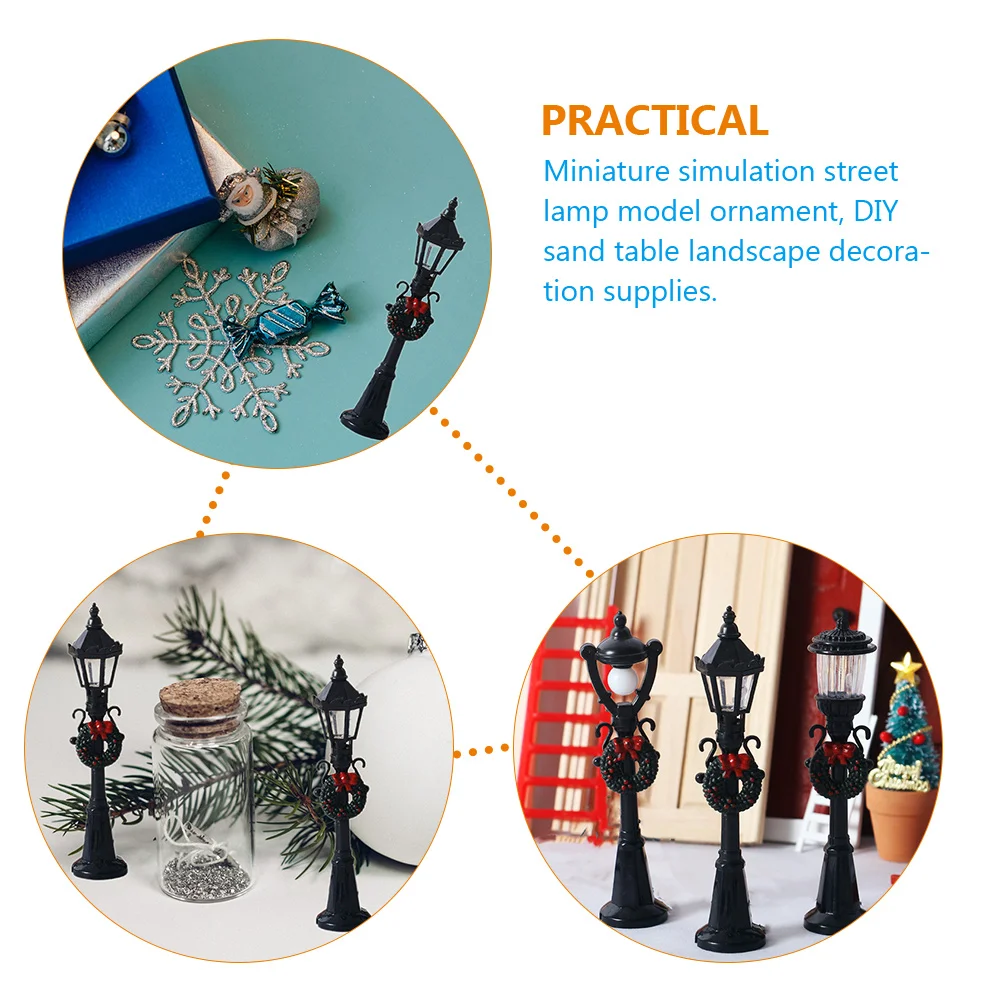 PRACTICAL

Miniature simulation street lamp model ornament, DIY sand table landscape decoration supplies.