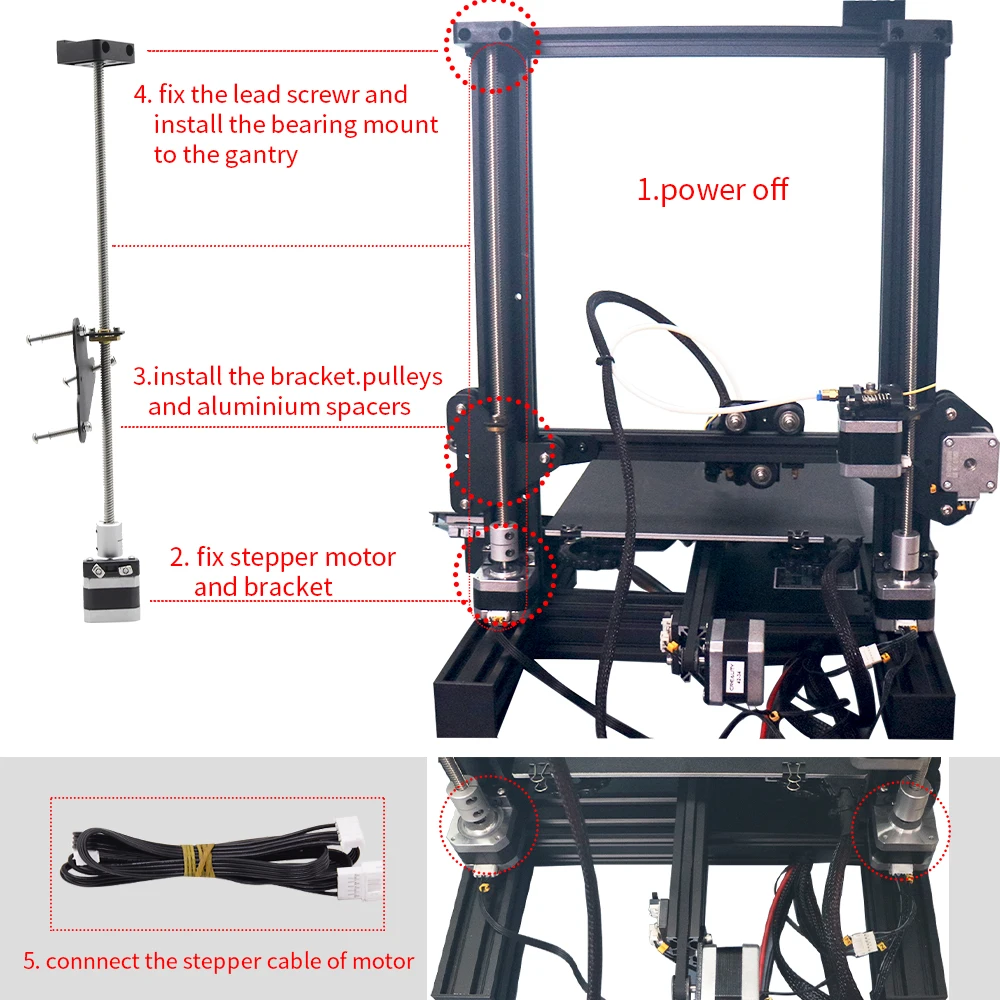 4. fix the lead screwr and install the bearing mount to the gantry

1.power off

3.install the bracket.pulleys and aluminium spacers

2. fix stepper motor and bracket

CREALITY

5. connnect the stepper cable of motor