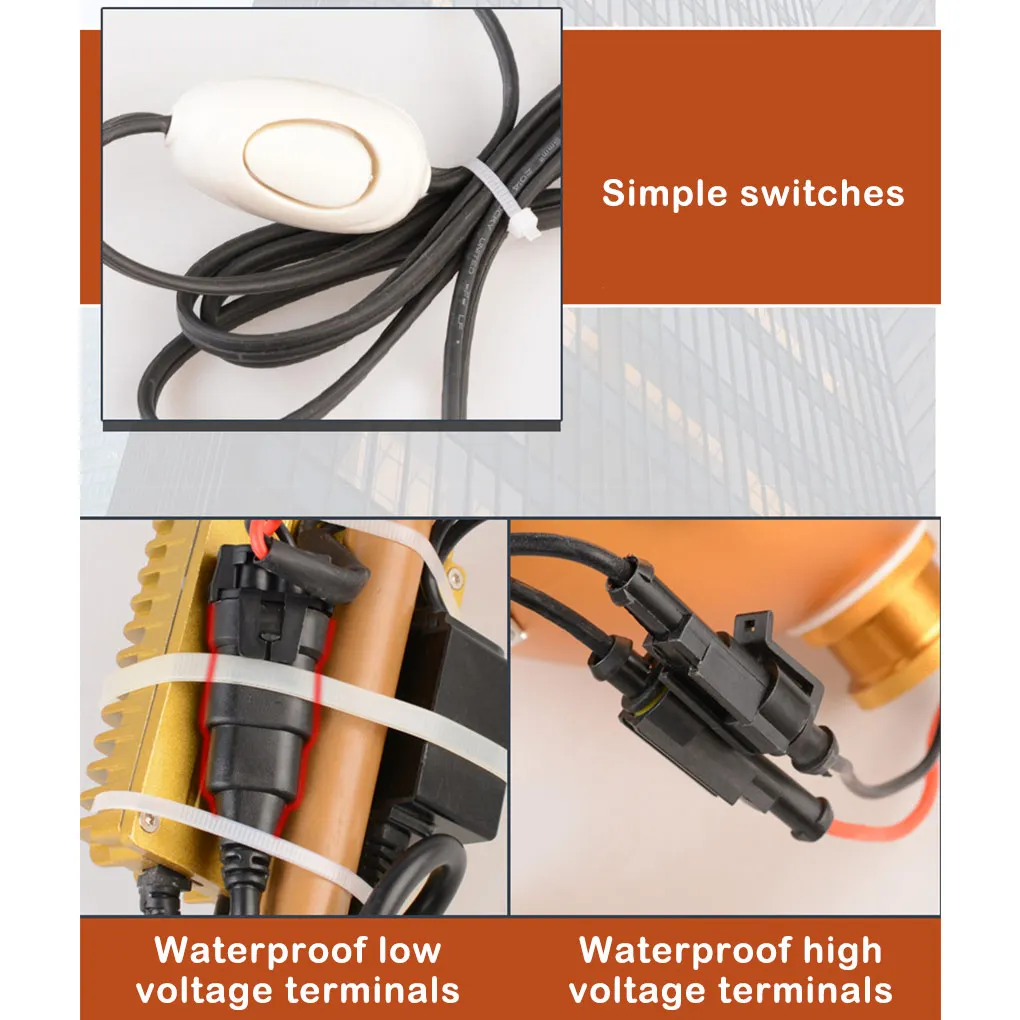 Simple switches

Waterproof low voltage terminals

Waterproof high voltage terminals