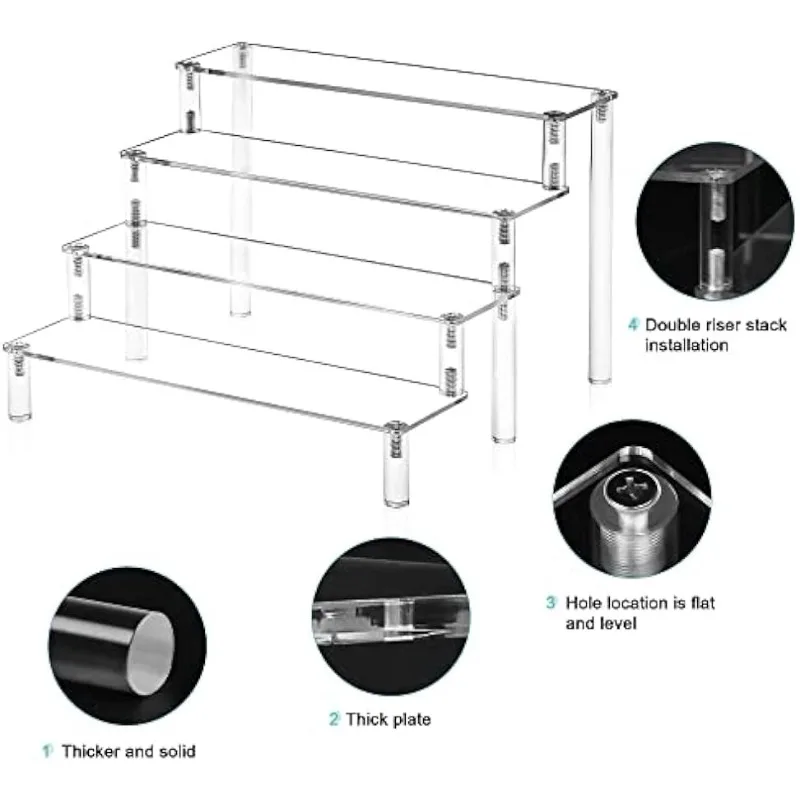 4 Double riser stack installation

3 Hole location is flat and level

2 Thick plate

1 Thicker and solid