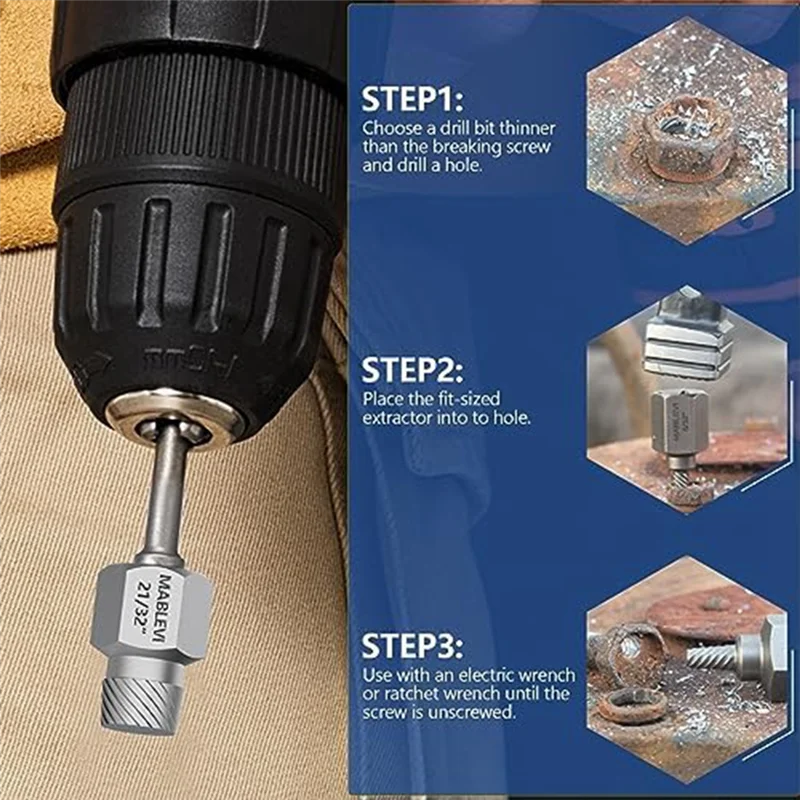 MABLEVI
21/32"

STEP1:
Choose a drill bit thinner than the breaking screw and drill a hole.

STEP2:
Place the fit-sized extractor into to hole.

STEP3:
Use with an electric wrench or ratchet wrench until the screw is unscrewed.