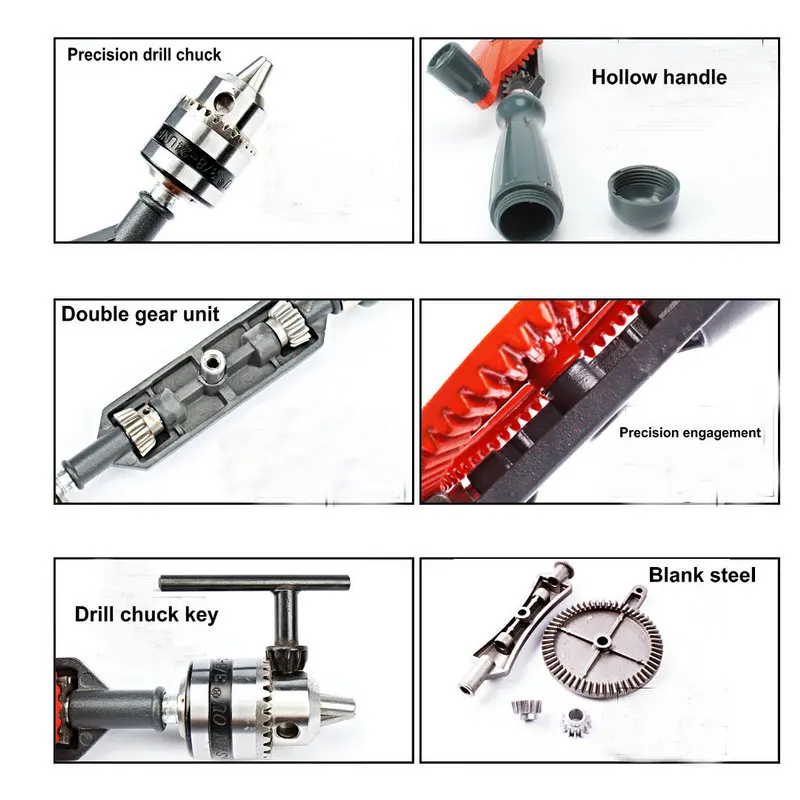 Precision drill chuck

Hollow handle

Double gear unit

Precision engagement

Drill chuck key

Blank steel