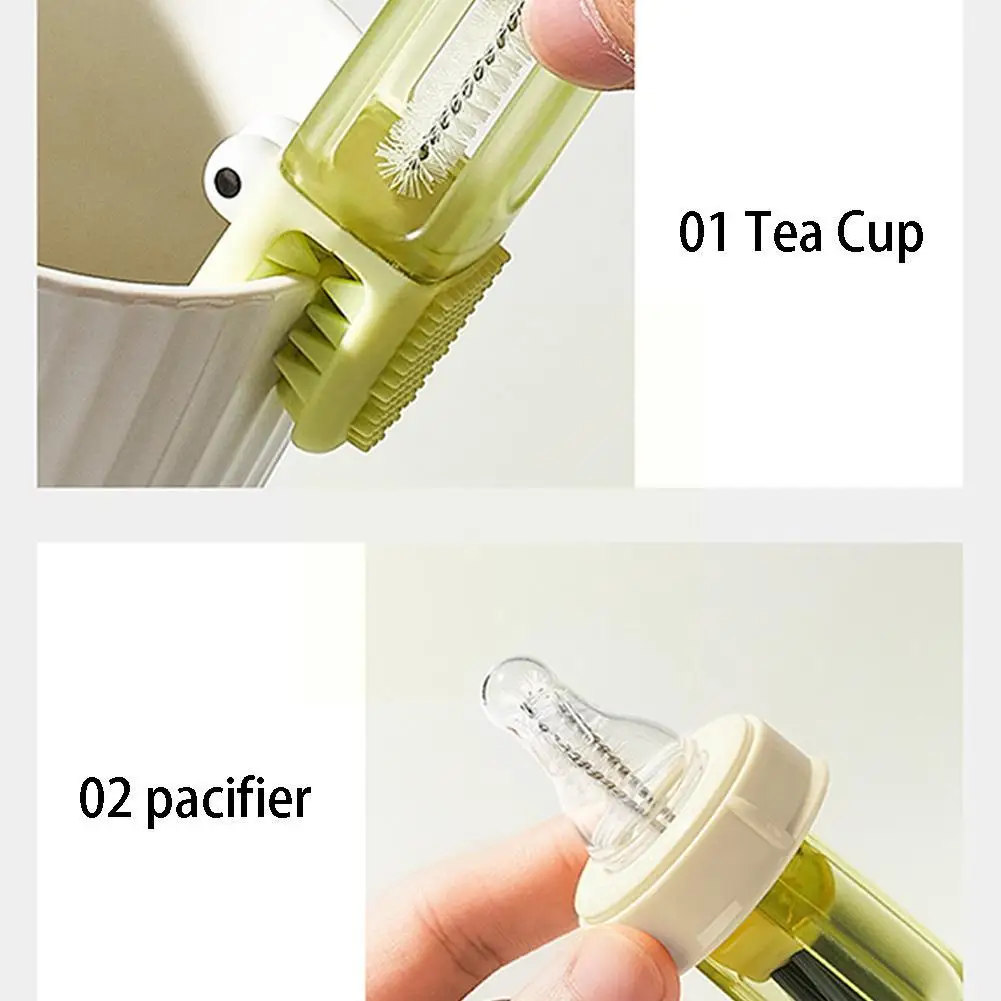 01 Tea Cup

02 pacifier