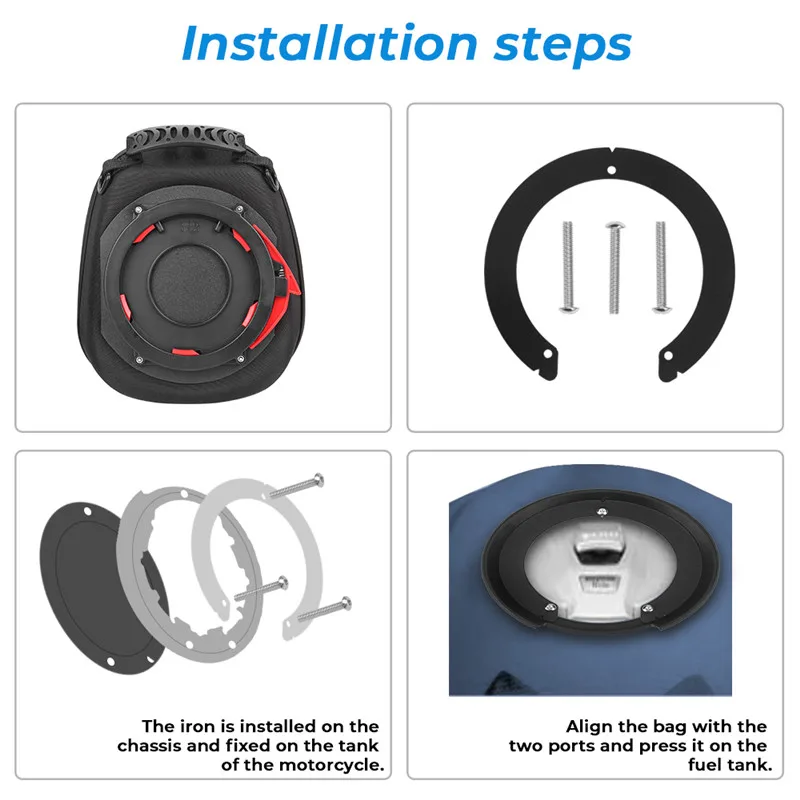 Installation steps

The iron is installed on the chassis and fixed on the tank of the motorcycle.

Align the bag with the two ports and press it on the fuel tank.