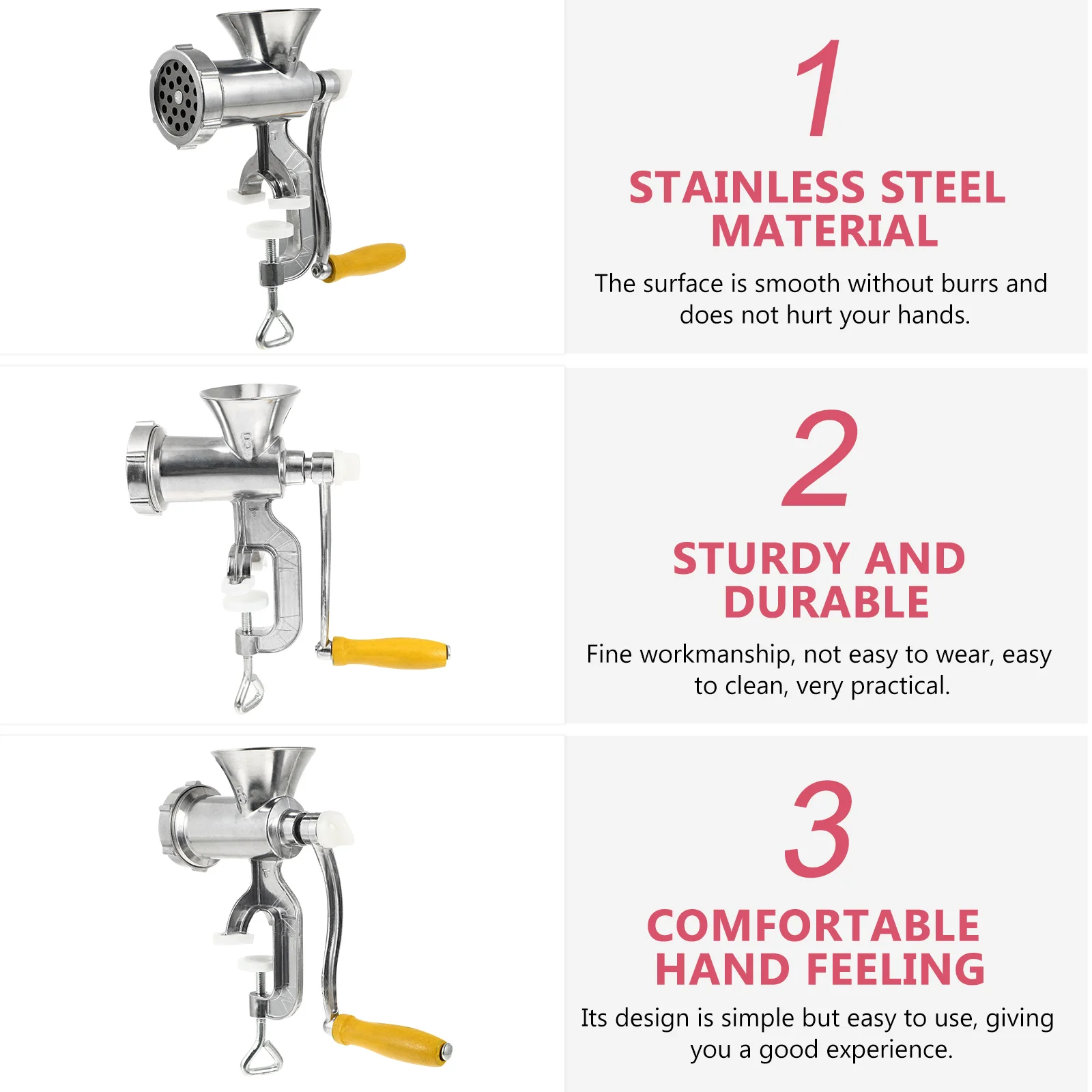 1

STAINLESS STEEL MATERIAL

The surface is smooth without burrs and does not hurt your hands.

2

STURDY AND DURABLE

Fine workmanship, not easy to wear, easy to clean, very practical.

3

COMFORTABLE HAND FEELING

Its design is simple but easy to use, giving you a good experience.