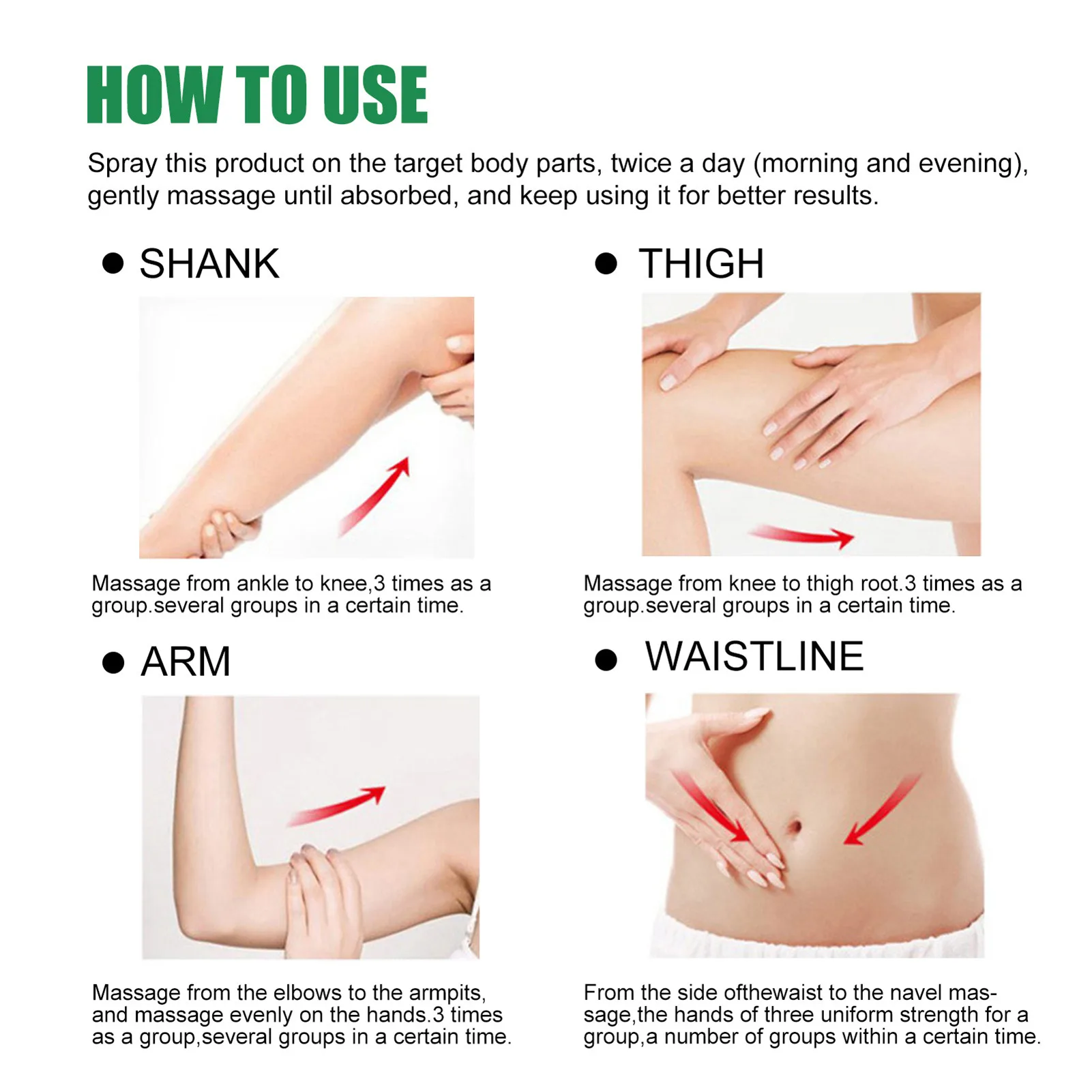 HOW TO USE

Spray this product on the target body parts, twice a day (morning and evening), gently massage until absorbed, and keep using it for better results.

● SHANK

Massage from ankle to knee,3 times as a group.several groups in a certain time.

● THIGH

Massage from knee to thigh root.3 times as a group.several groups in a certain time.

● ARM

Massage from the elbows to the armpits, and massage evenly on the hands.3 times as a group,several groups in a certain time.

● WAISTLINE

From the side ofthewaist to the navel massage,the hands of three uniform strength for a group,a number of groups within a certain time.