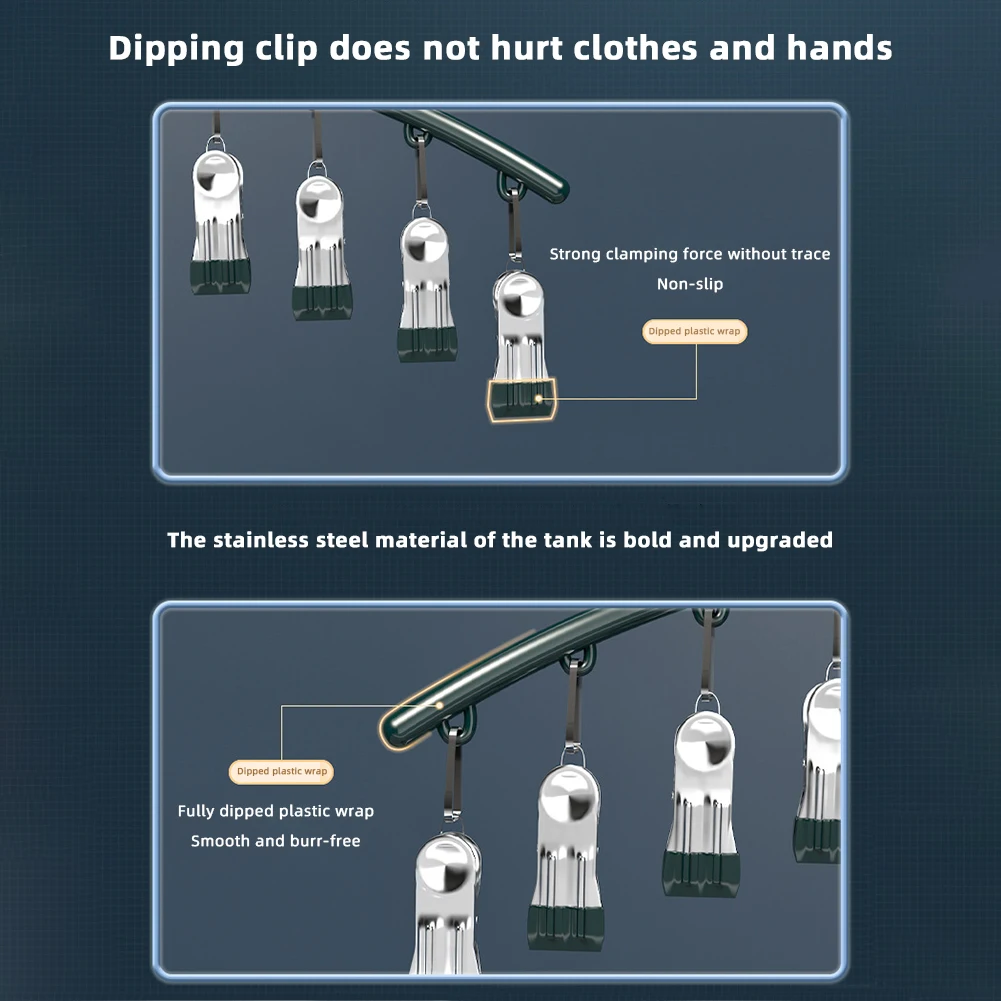 Dipping clip does not hurt clothes and hands

Strong clamping force without trace
Non-slip

Dipped plastic wrap

The stainless steel material of the tank is bold and upgraded

Dipped plastic wrap

Fully dipped plastic wrap
Smooth and burr-free