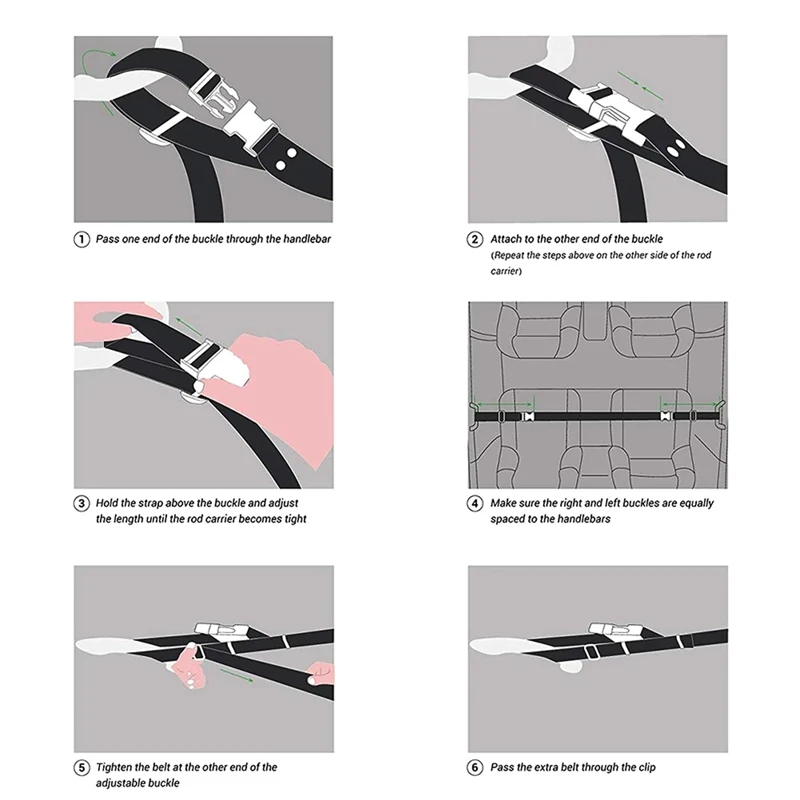 1 Pass one end of the buckle through the handlebar

2 Attach to the other end of the buckle
(Repeat the steps above on the other side of the rod carrier)

3 Hold the strap above the buckle and adjust the length until the rod carrier becomes tight

4 Make sure the right and left buckles are equally spaced to the handlebars

5 Tighten the belt at the other end of the adjustable buckle

6 Pass the extra belt through the clip