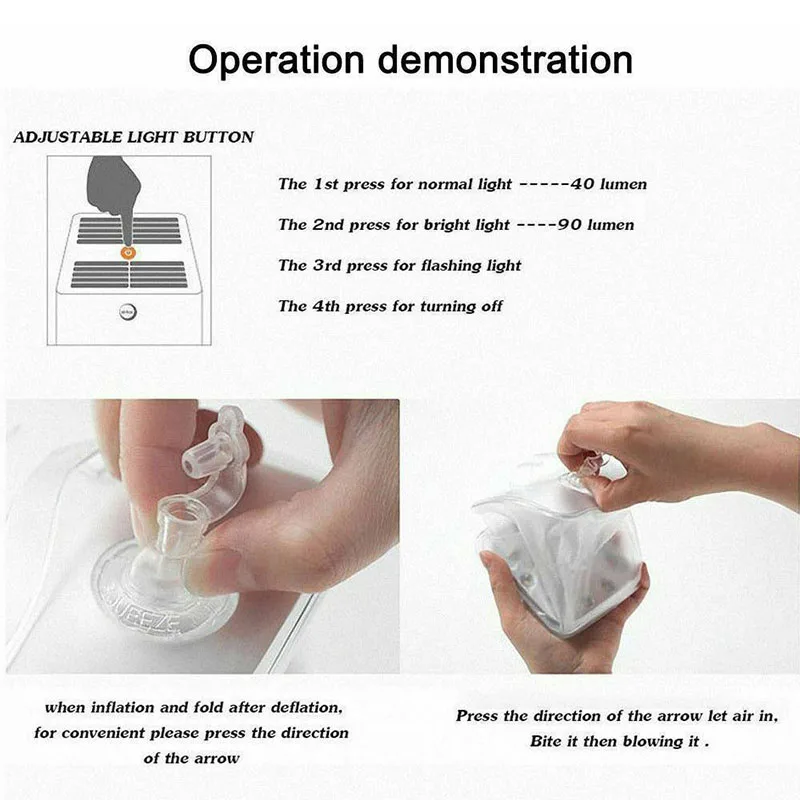 Operation demonstration

ADJUSTABLE LIGHT BUTTON

The 1st press for normal light -----40 lumen

The 2nd press for bright light ----90 lumen

The 3rd press for flashing light

The 4th press for turning off

SQUEEZE

when inflation and fold after deflation, for convenient please press the direction of the arrow

Press the direction of the arrow let air in, Bite it then blowing it .