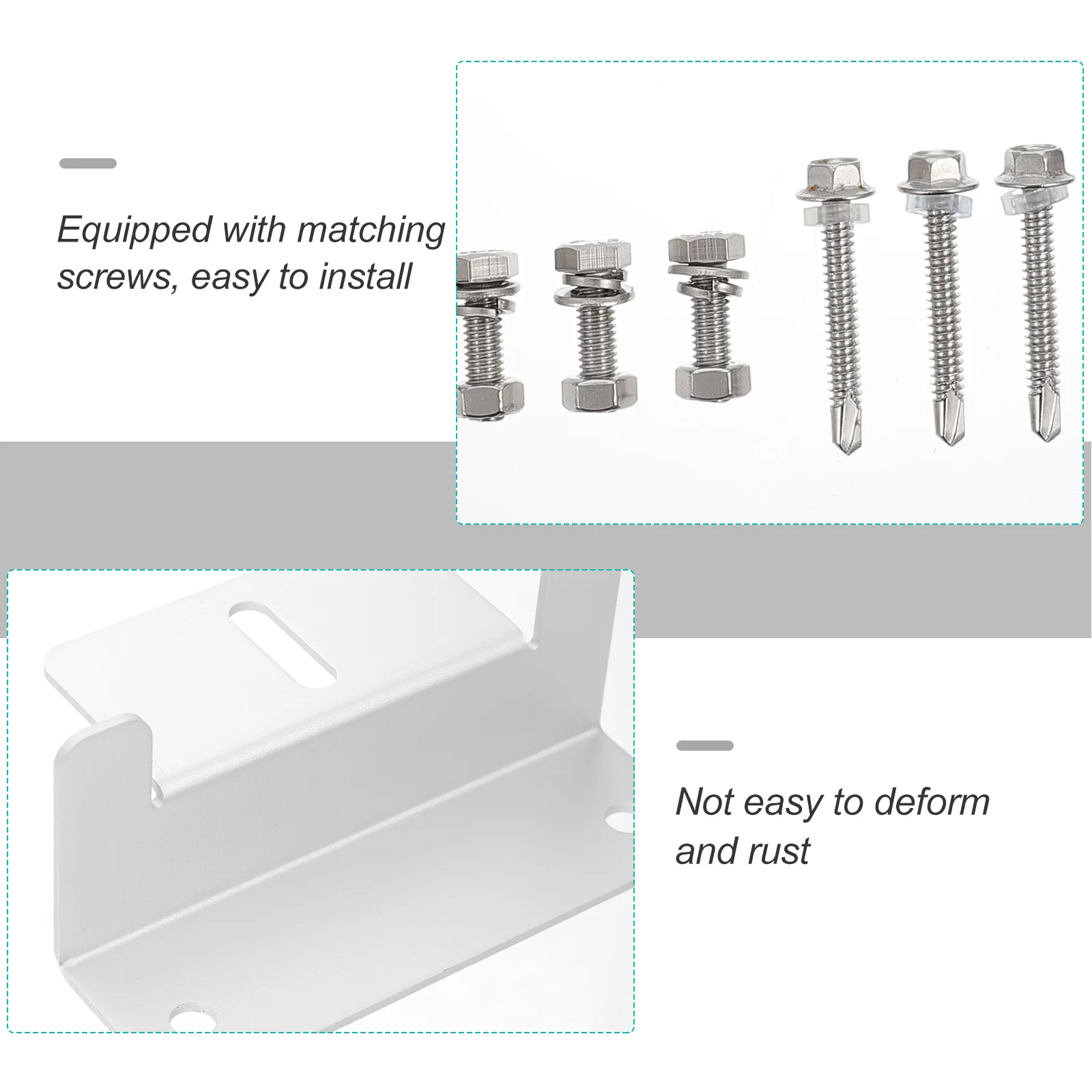 Equipped with matching screws, easy to install

Not easy to deform and rust