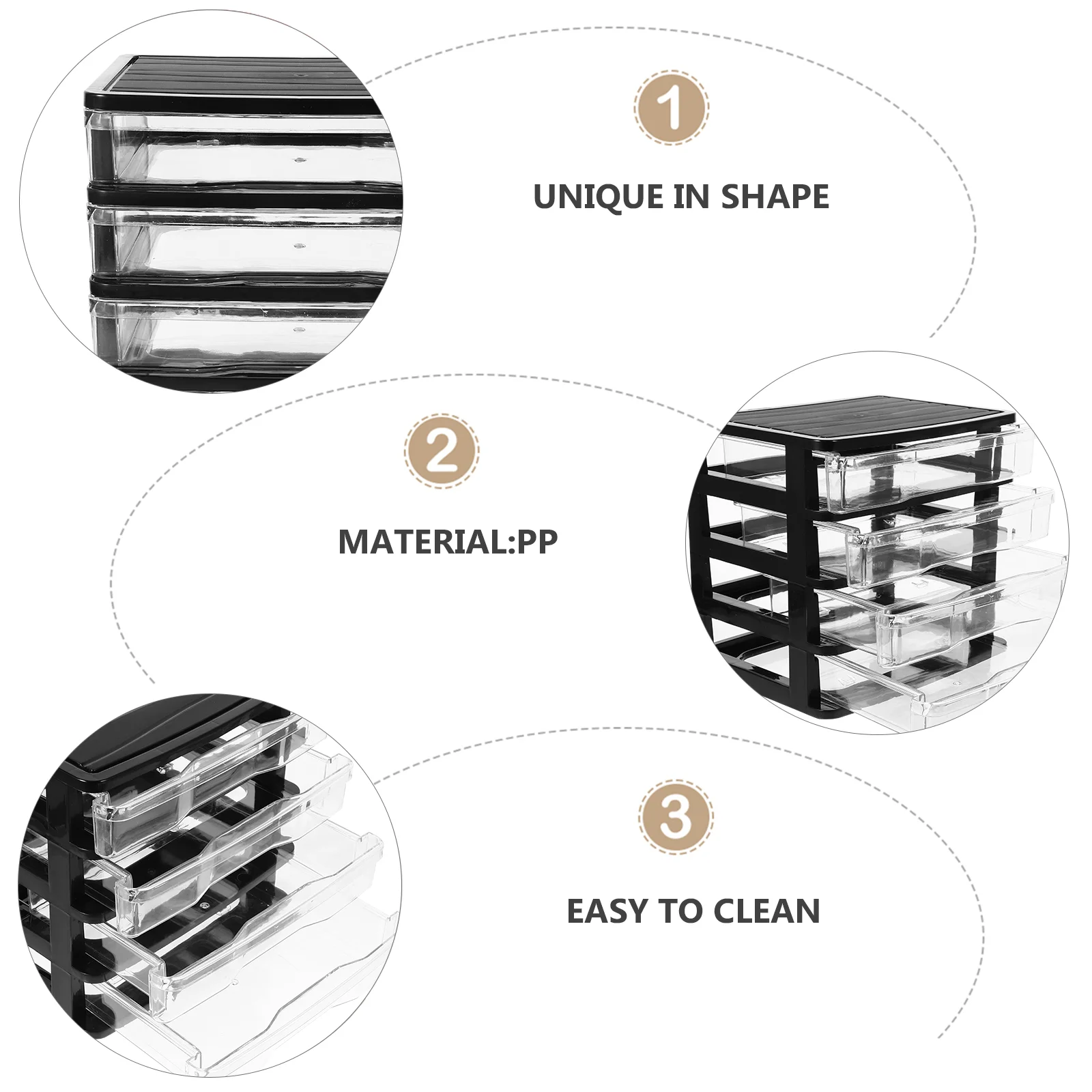 1

UNIQUE IN SHAPE

2

MATERIAL:PP

3

EASY TO CLEAN