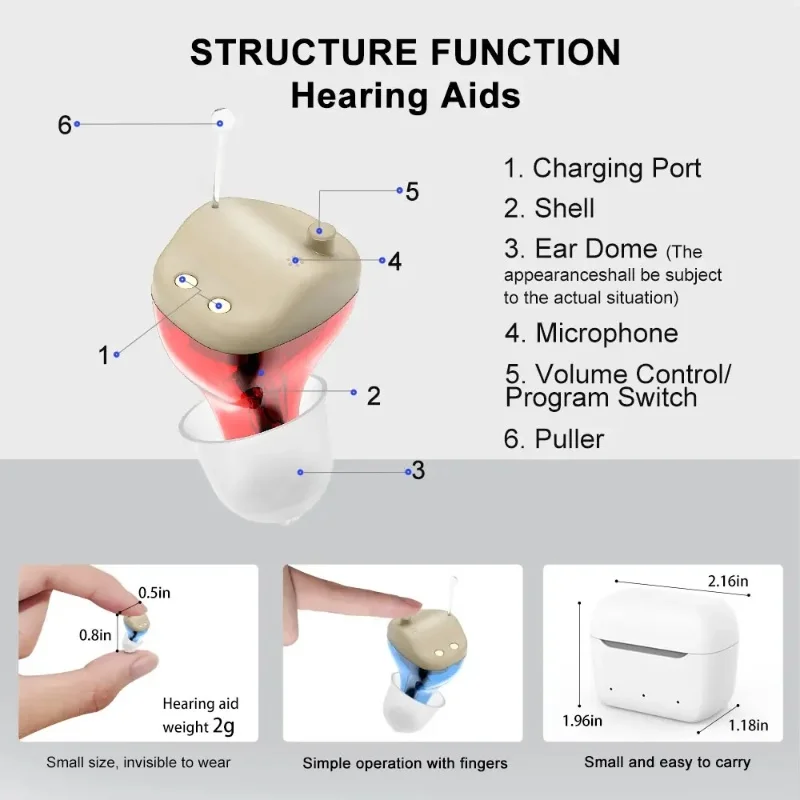 STRUCTURE FUNCTION
Hearing Aids

6
5
4
1
2
3

1. Charging Port
2. Shell
3. Ear Dome (The appearanceshall be subject to the actual situation)
4. Microphone
5. Volume Control/ Program Switch
6. Puller

0.5in
0.8in
Hearing aid weight 2g
Small size, invisible to wear

Simple operation with fingers

2.16in
1.96in
1.18in
Small and easy to carry