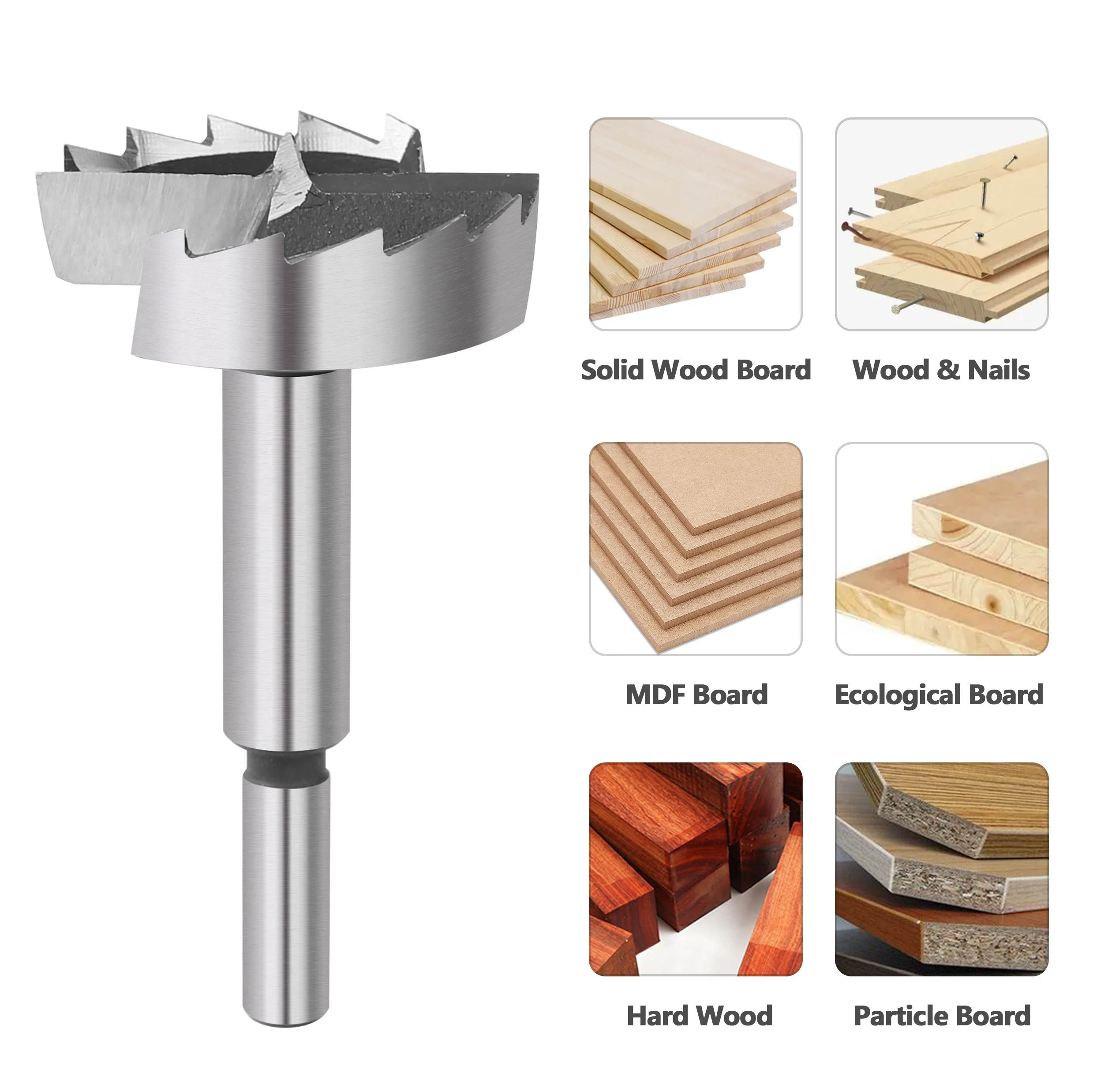 Solid Wood Board

Wood & Nails

MDF Board

Ecological Board

Hard Wood

Particle Board