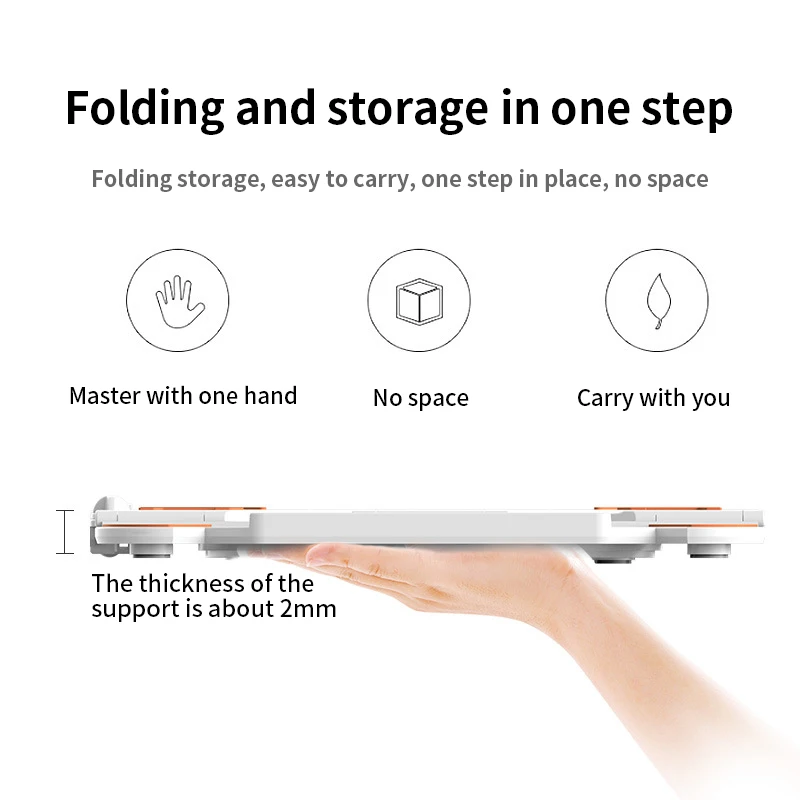 Folding and storage in one step

Folding storage, easy to carry, one step in place, no space

Master with one hand

No space

Carry with you

The thickness of the support is about 2mm