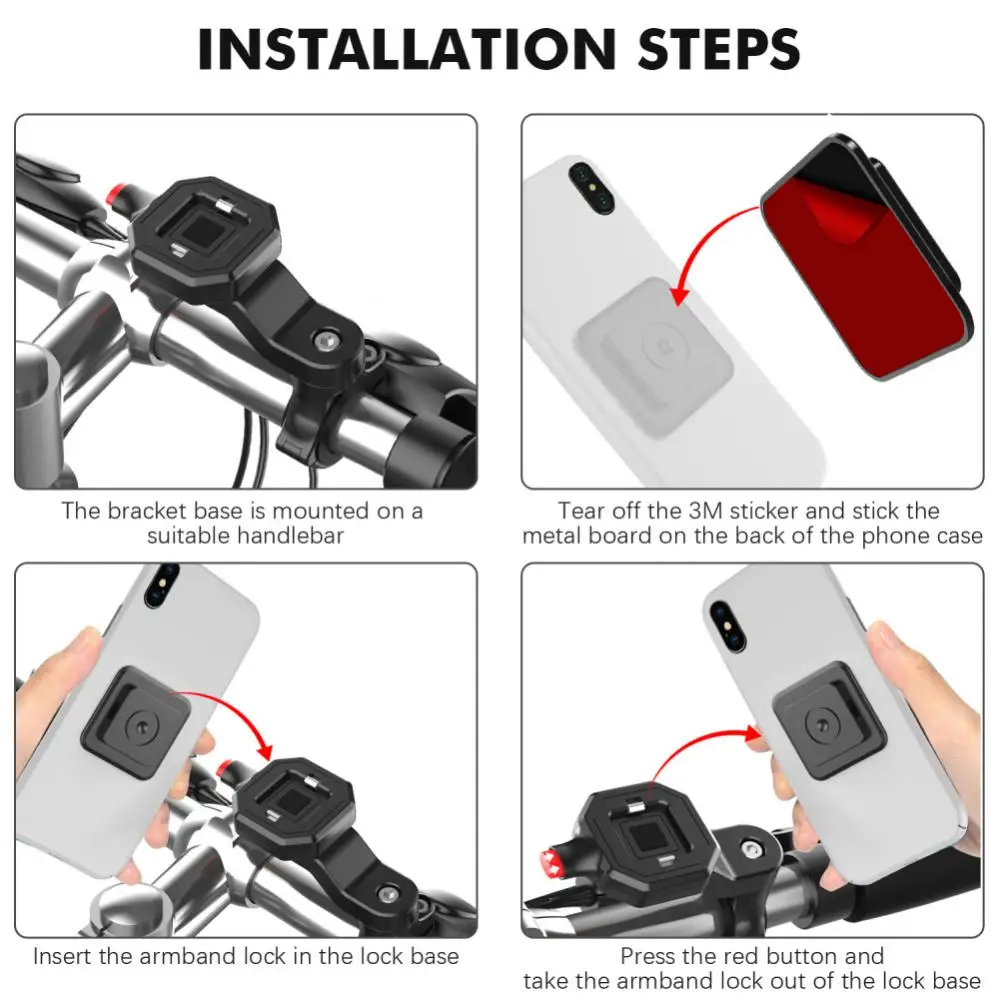 INSTALLATION STEPS

The bracket base is mounted on a suitable handlebar

Tear off the 3M sticker and stick the metal board on the back of the phone case

Insert the armband lock in the lock base

Press the red button and take the armband lock out of the lock base