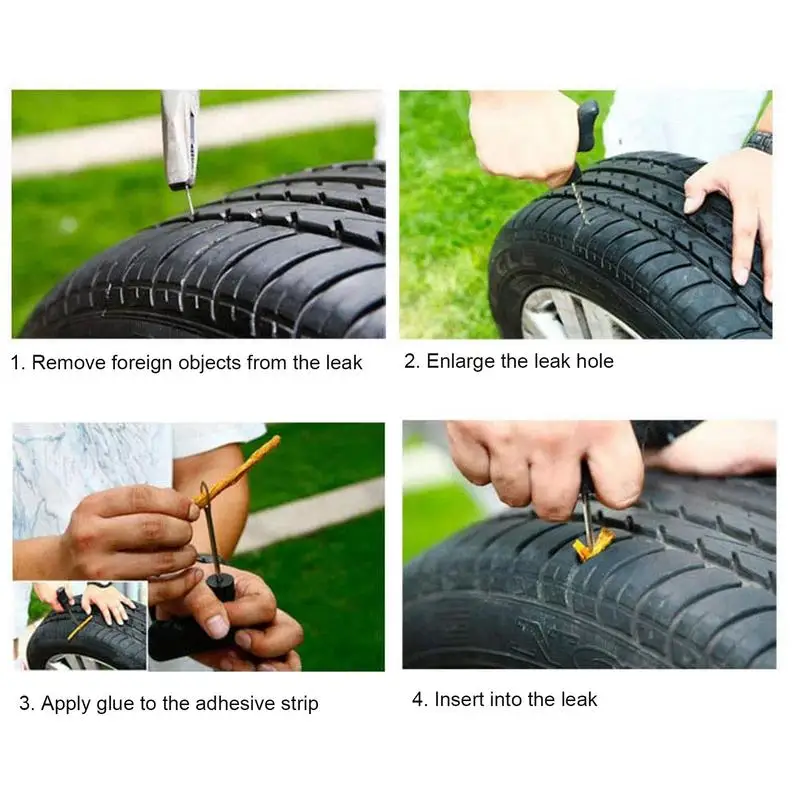 1. Remove foreign objects from the leak

2. Enlarge the leak hole

3. Apply glue to the adhesive strip

4. Insert into the leak