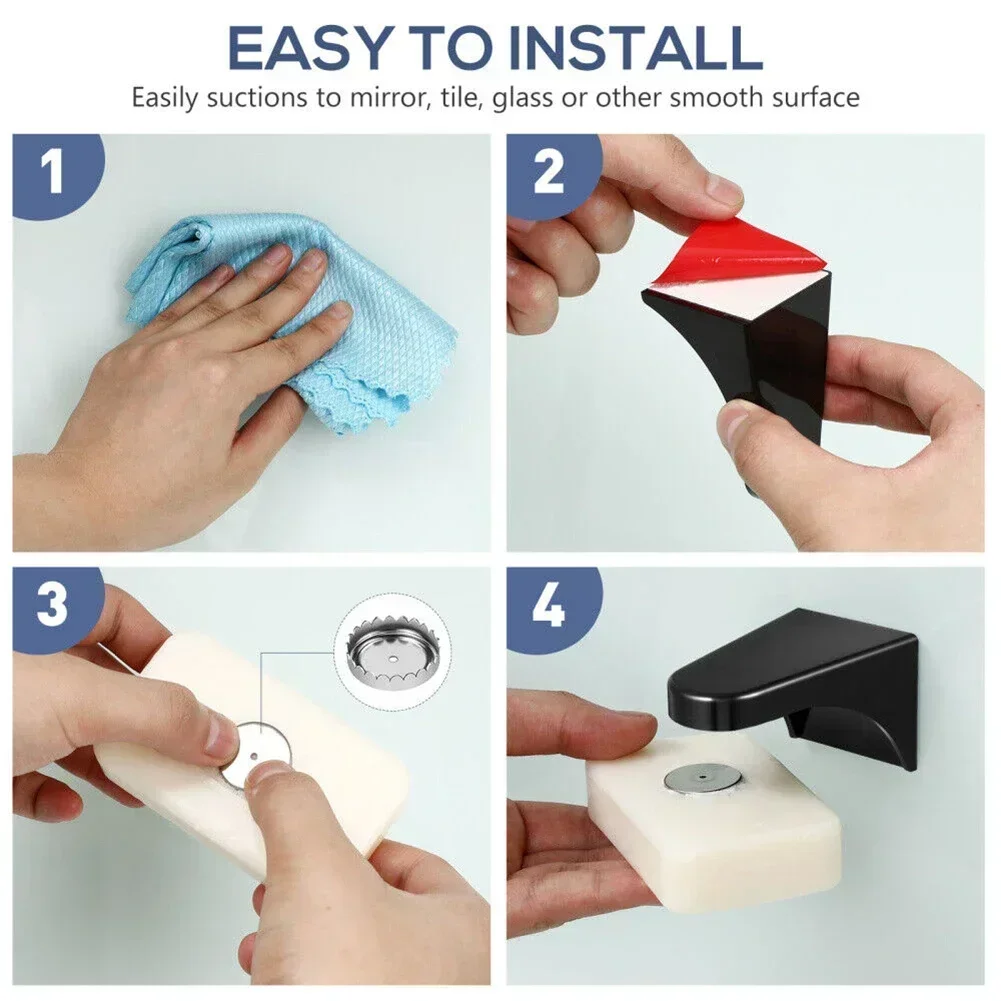 EASY TO INSTALL

Easily suctions to mirror, tile, glass or other smooth surface

1

2

3

4