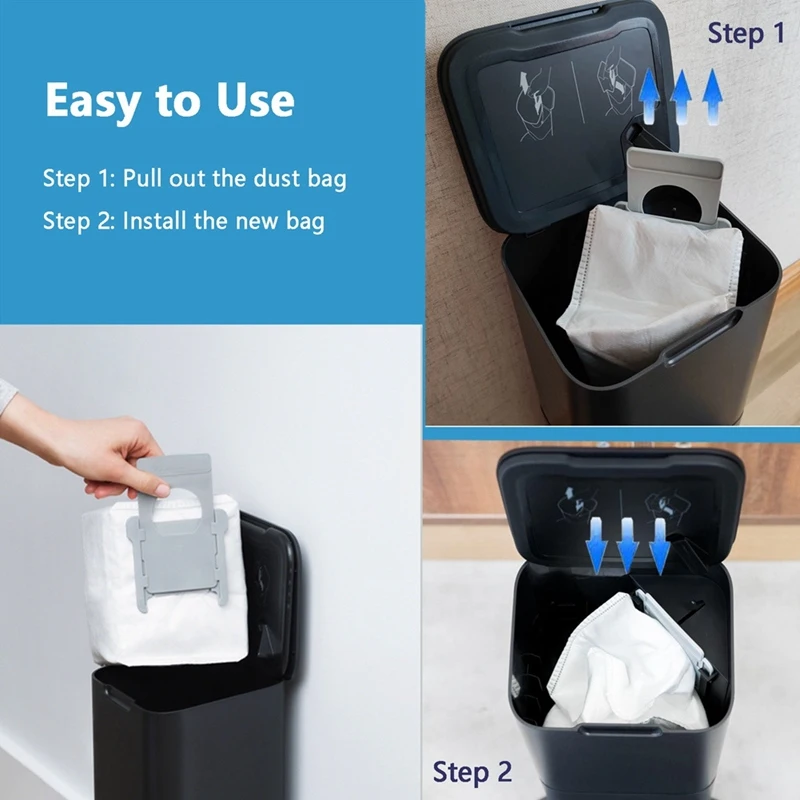 Easy to Use

Step 1: Pull out the dust bag

Step 2: Install the new bag

Step 1

Step 2