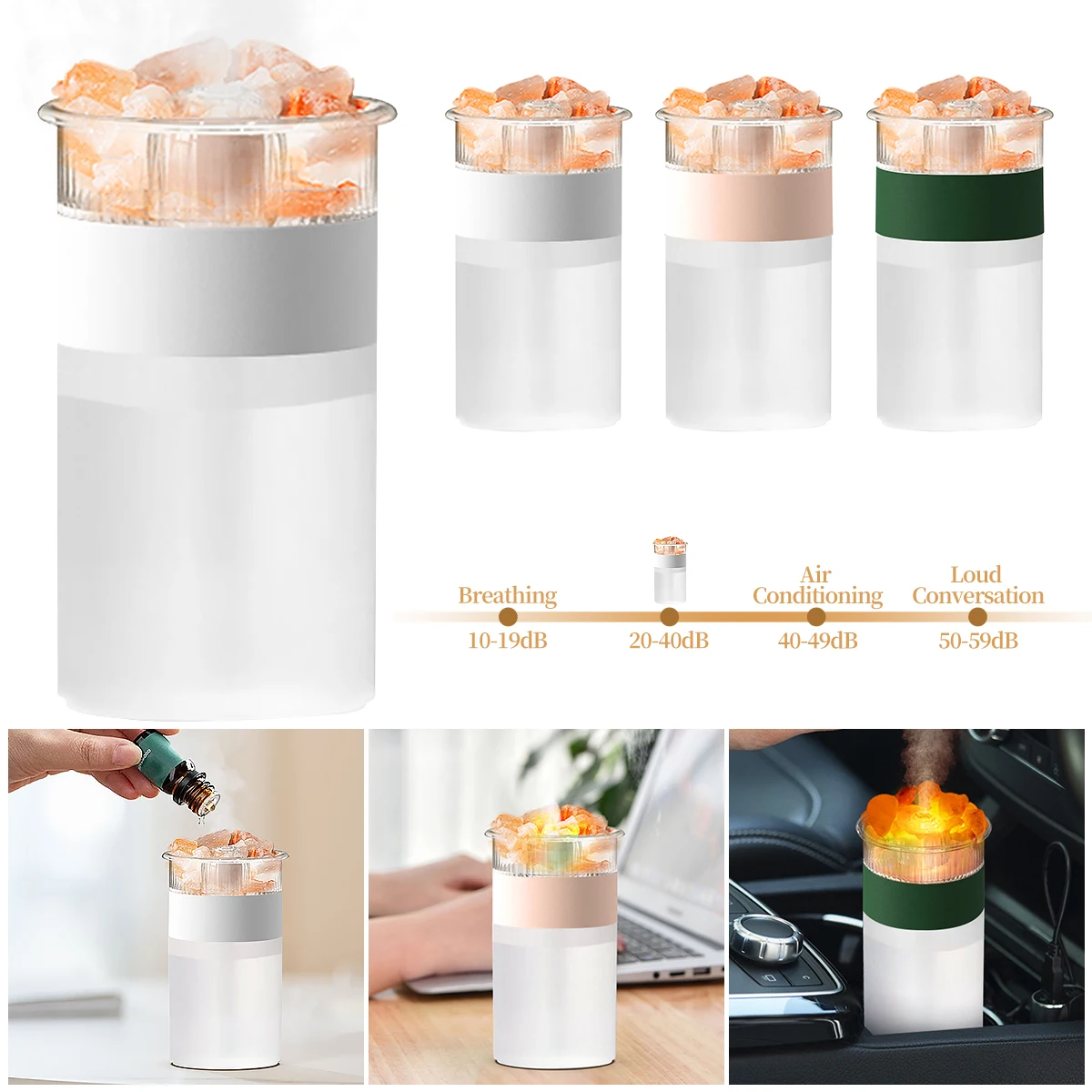 Breathing
10-19dB

20-40dB

Air Conditioning
40-49dB

Loud Conversation
50-59dB