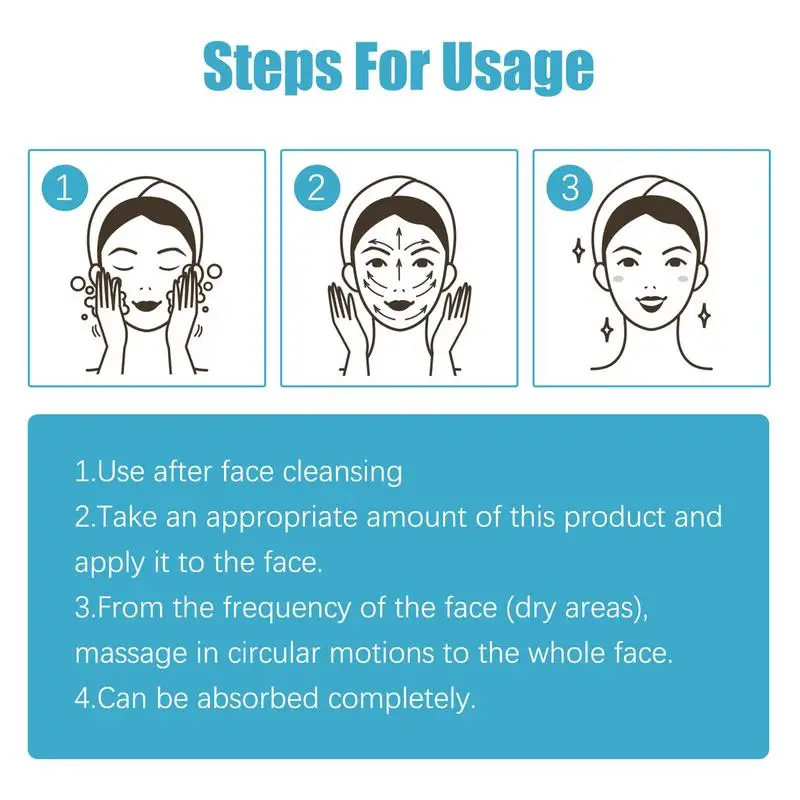 Steps For Usage

1

2

3

1.Use after face cleansing
2.Take an appropriate amount of this product and apply it to the face.
3.From the frequency of the face (dry areas), massage in circular motions to the whole face.
4.Can be absorbed completely.