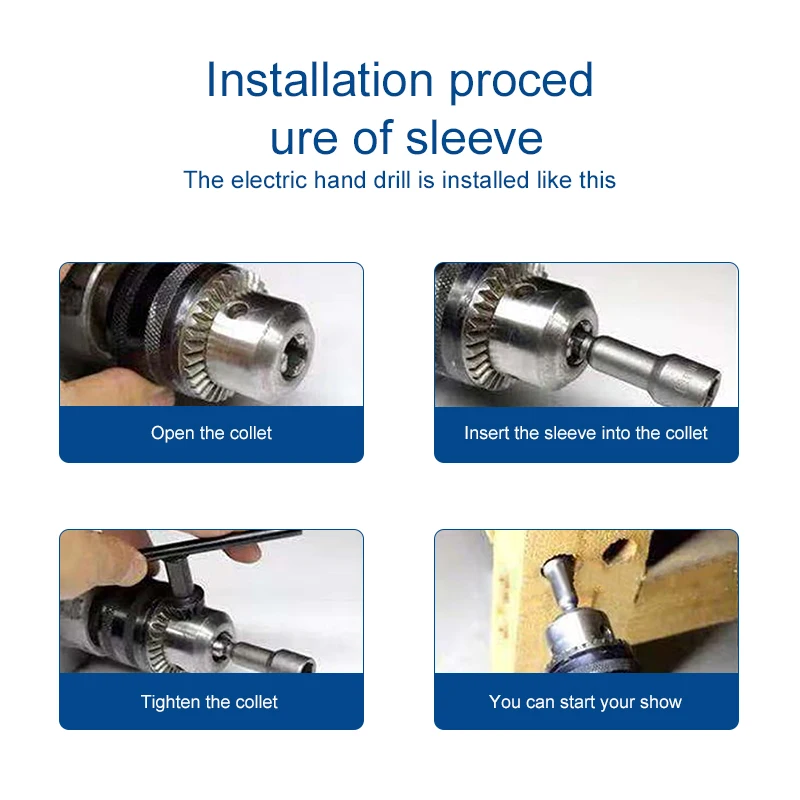 Installation proced ure of sleeve

The electric hand drill is installed like this

Open the collet

Insert the sleeve into the collet

Tighten the collet

You can start your show