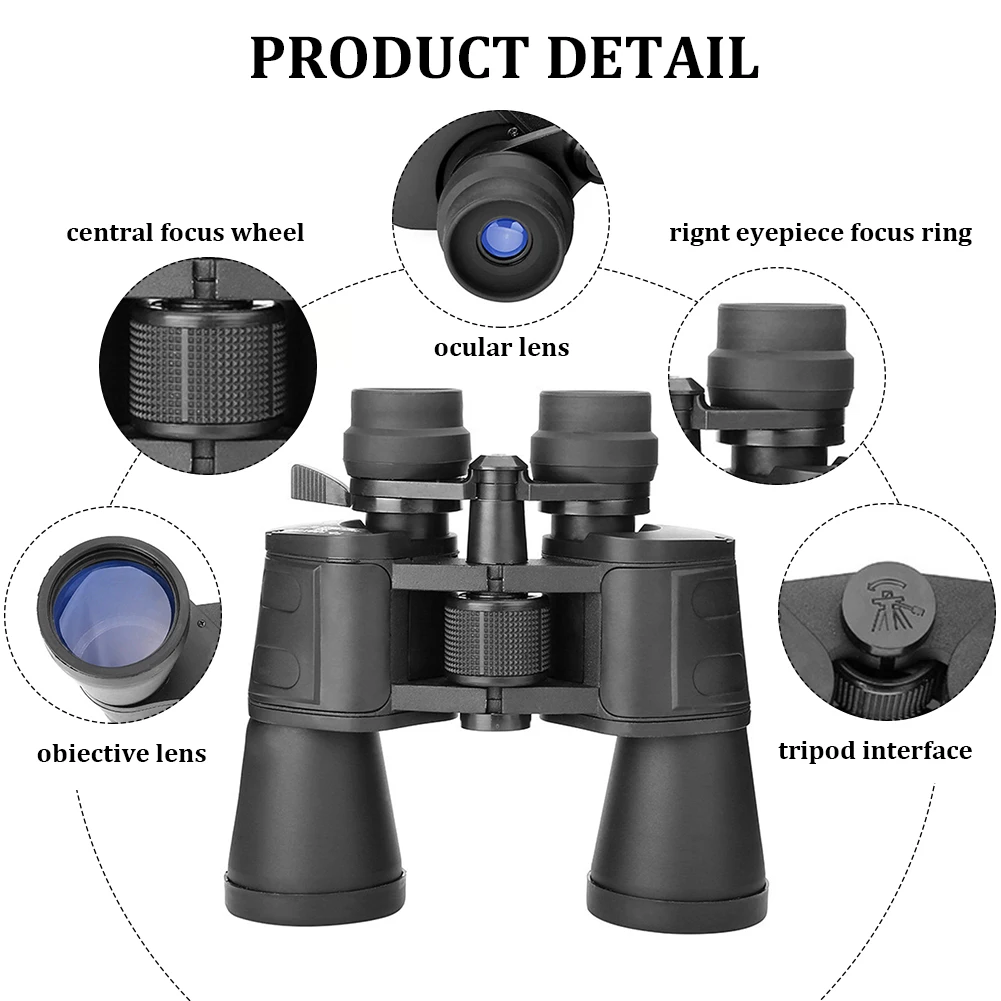 PRODUCT DETAIL

central focus wheel

rignt eyepiece focus ring

ocular lens

obiective lens

tripod interface